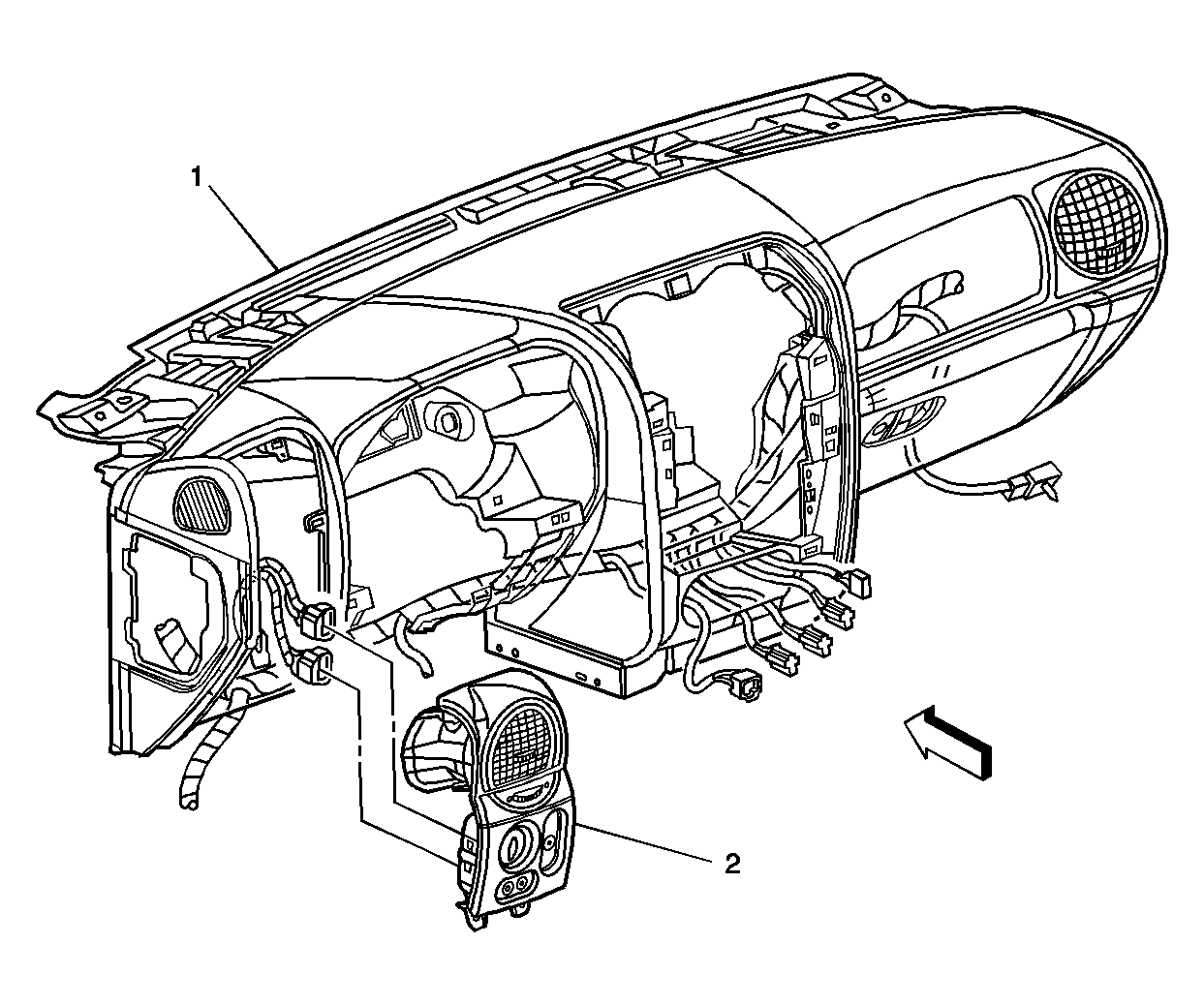 1

2