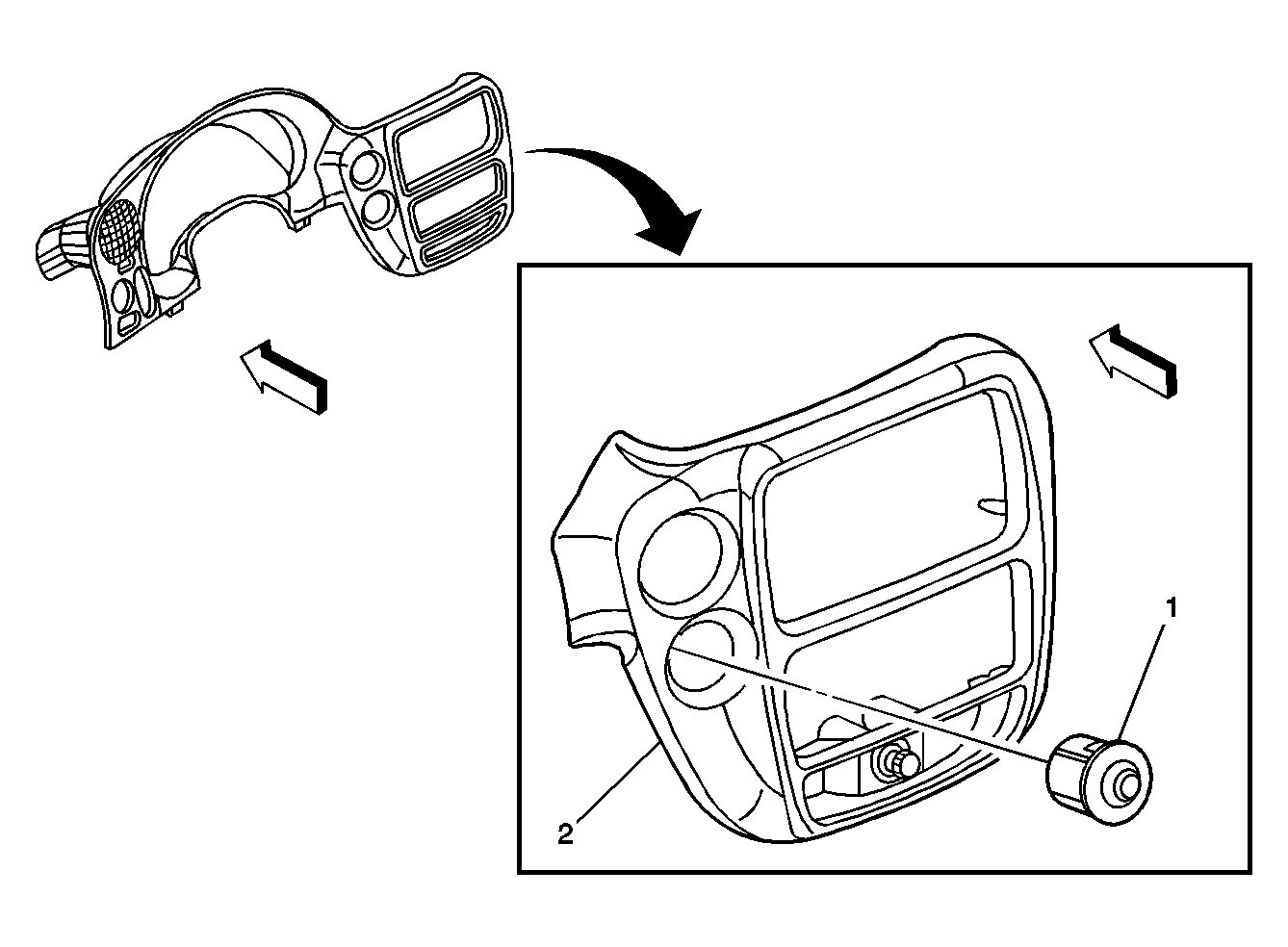 1
2