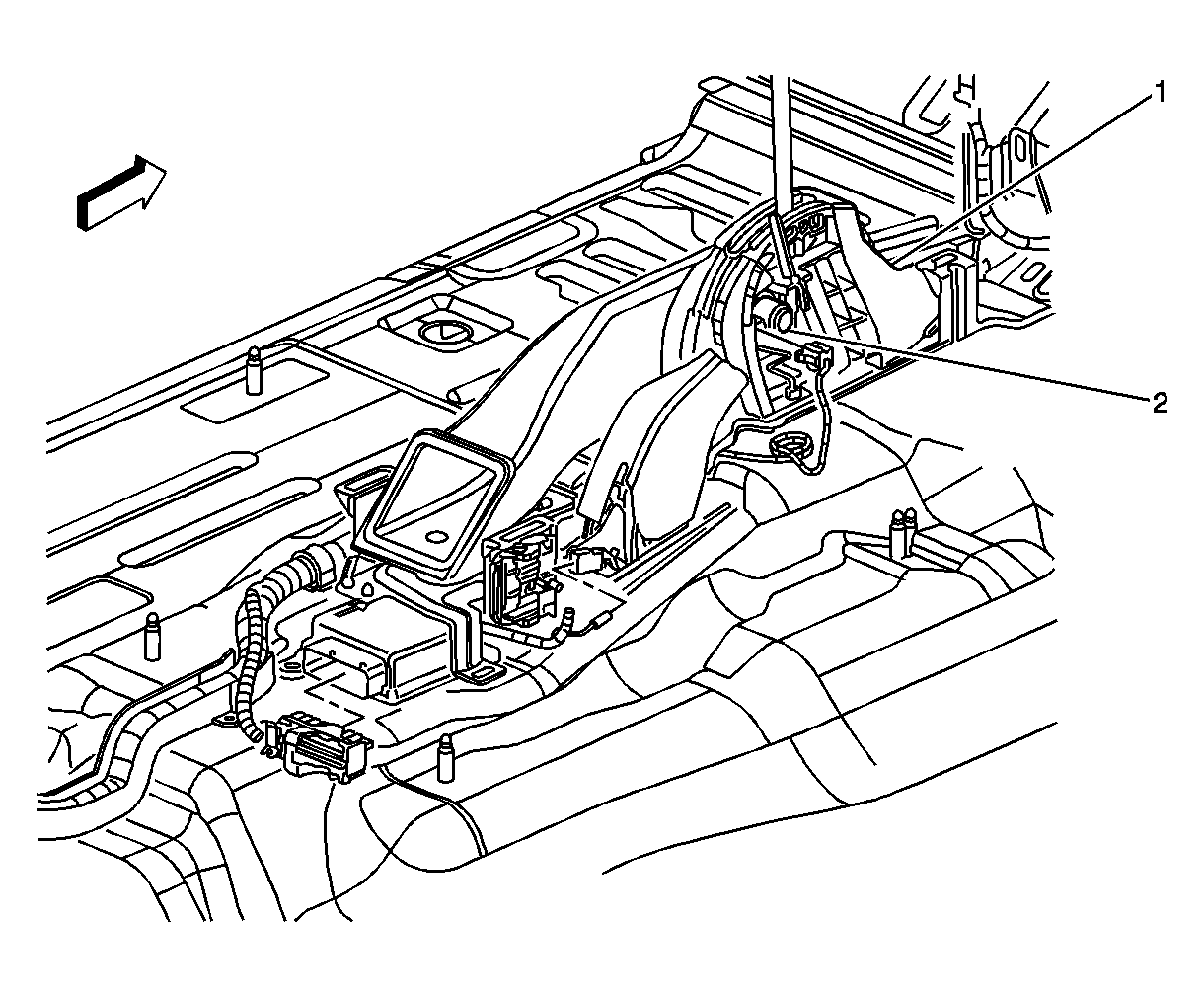 1
2