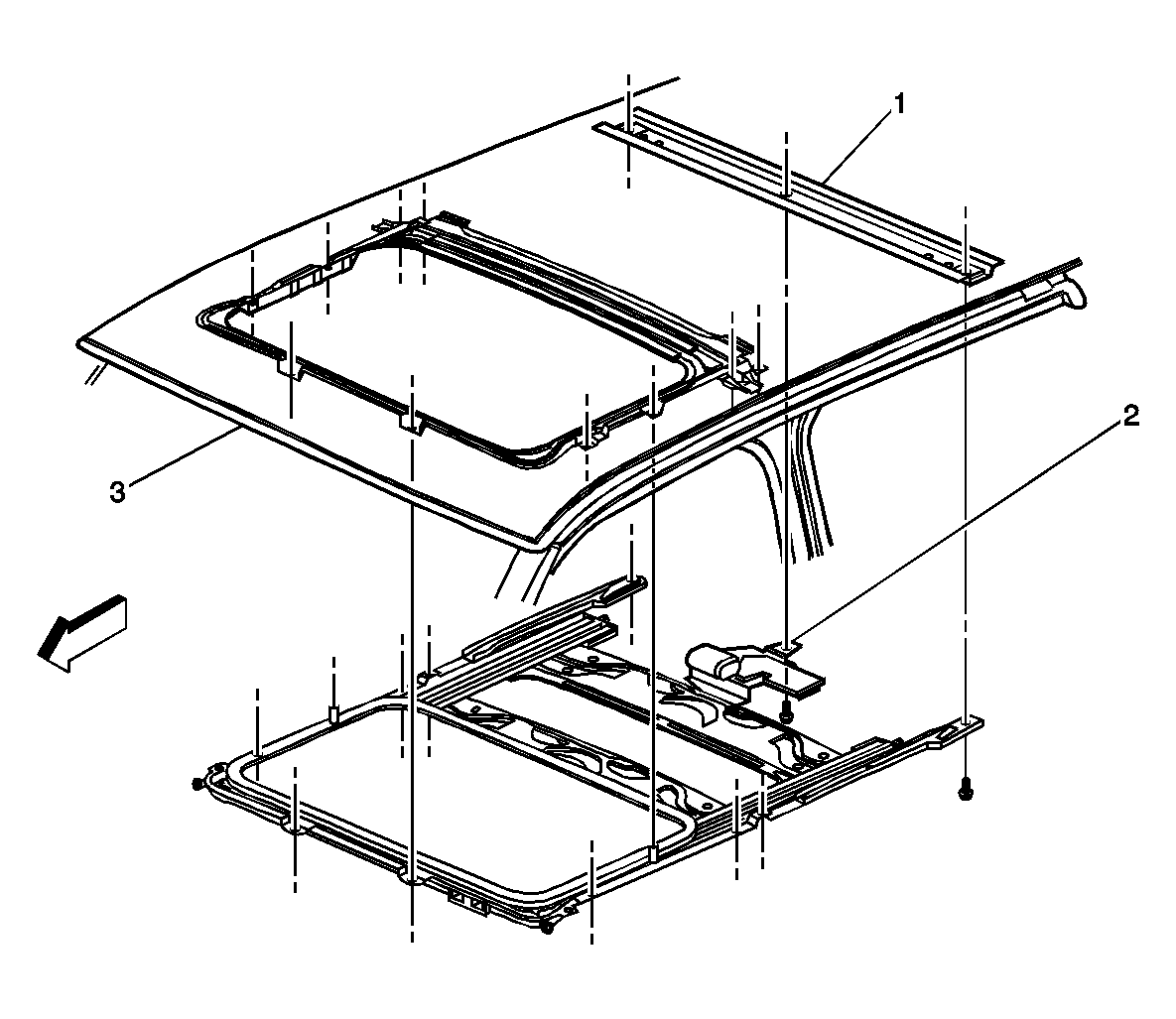 1
2
3