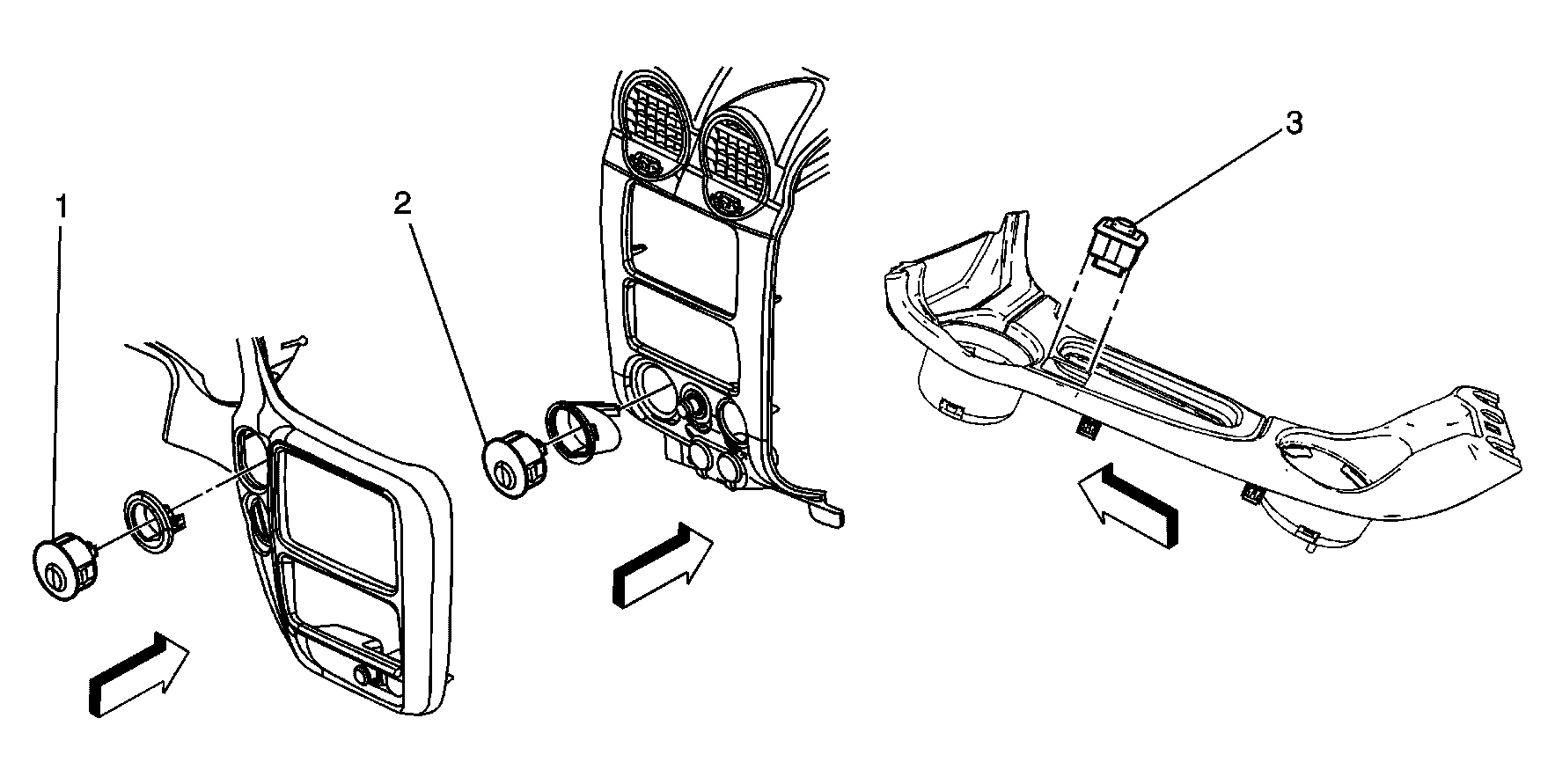 1

2

3