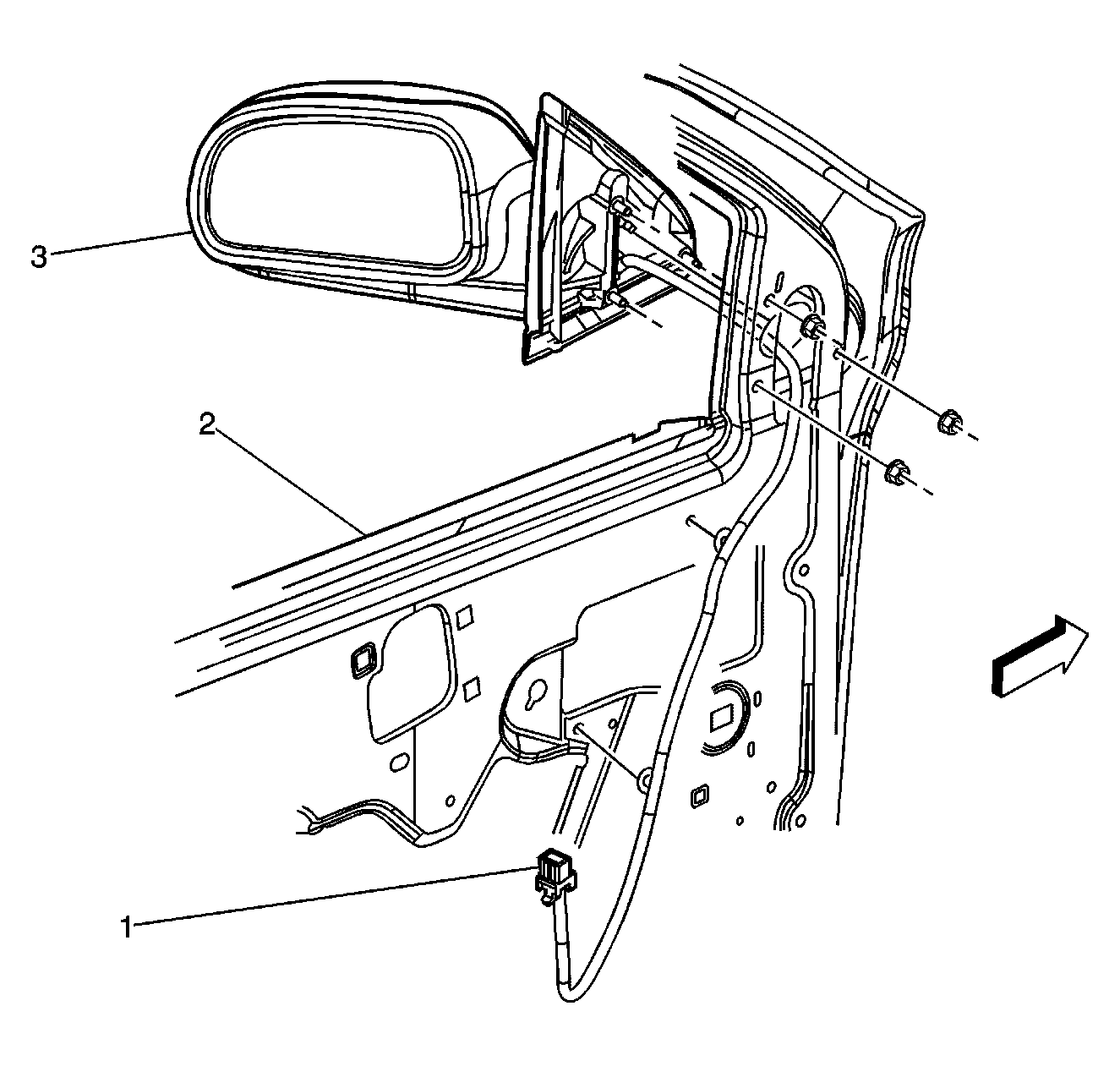 3

2

1