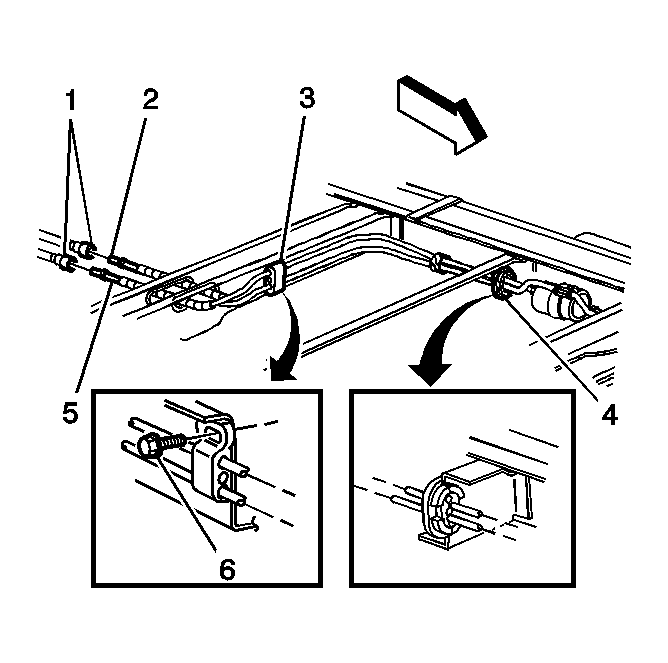 1
2
3
5
4
6