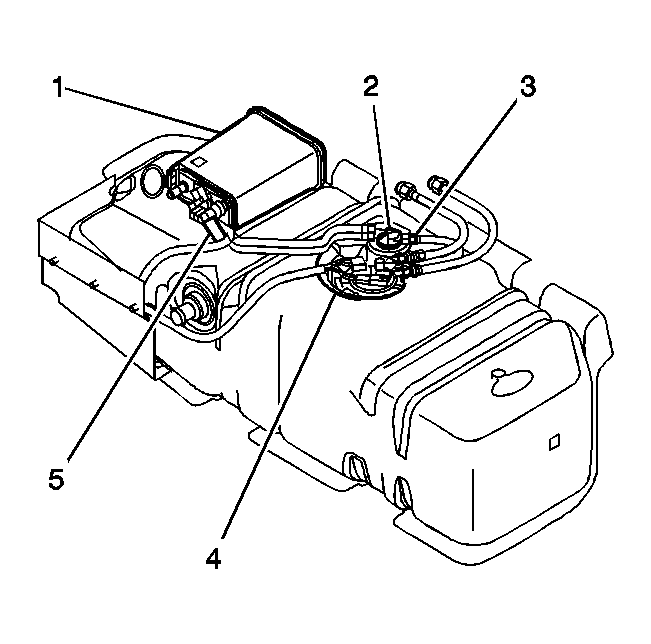 1
2
3
5
4