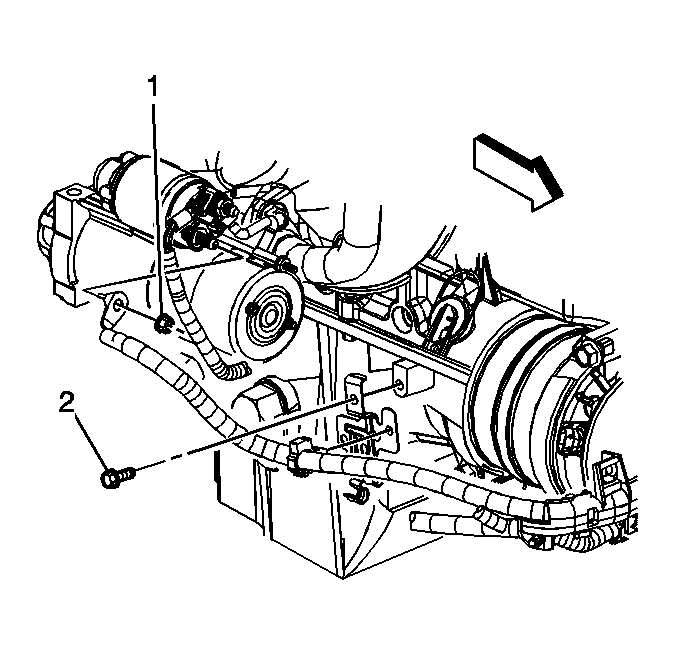 1
2