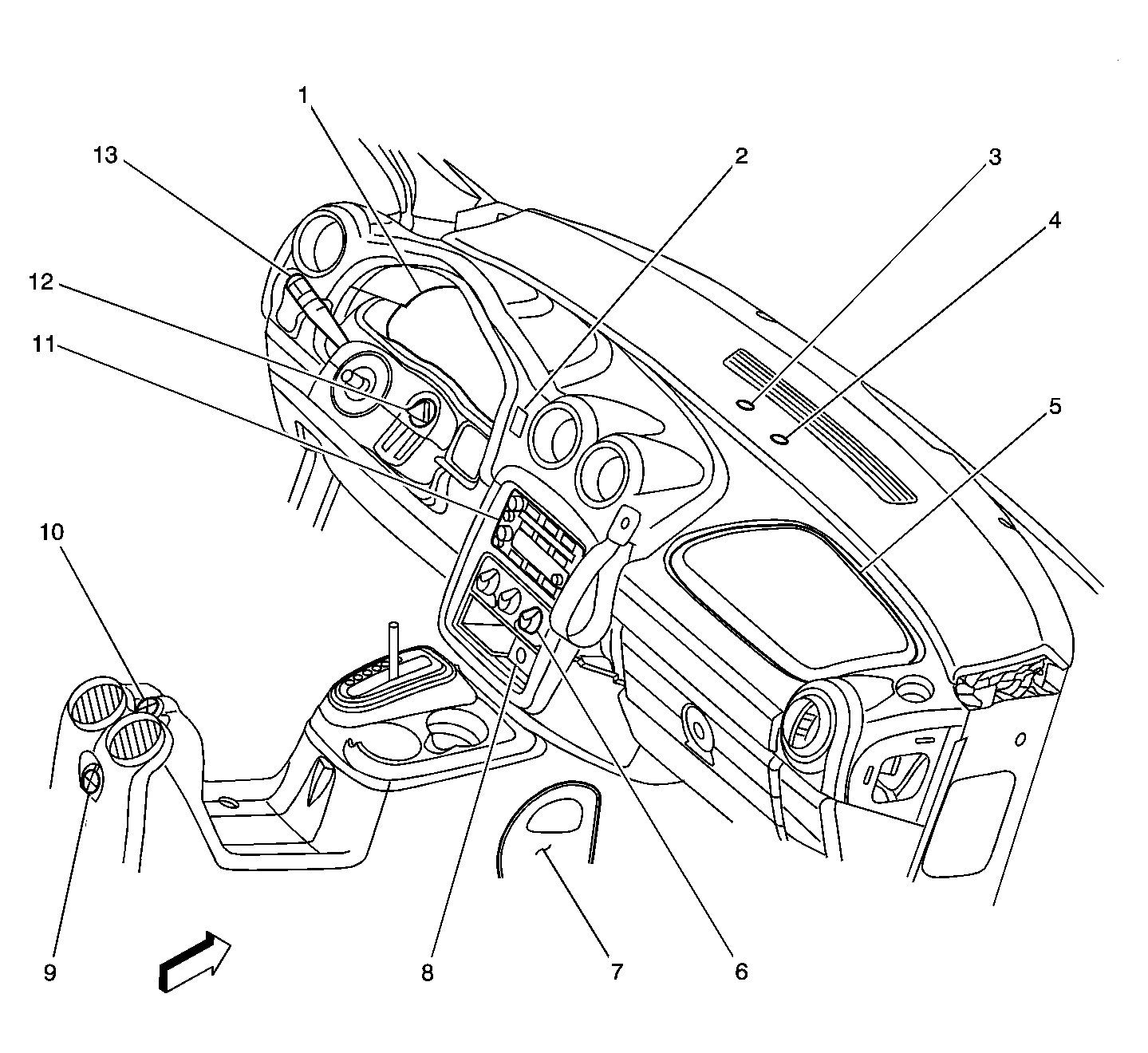 1
13
2
3
4
12
11
5
10
9
8
7
6