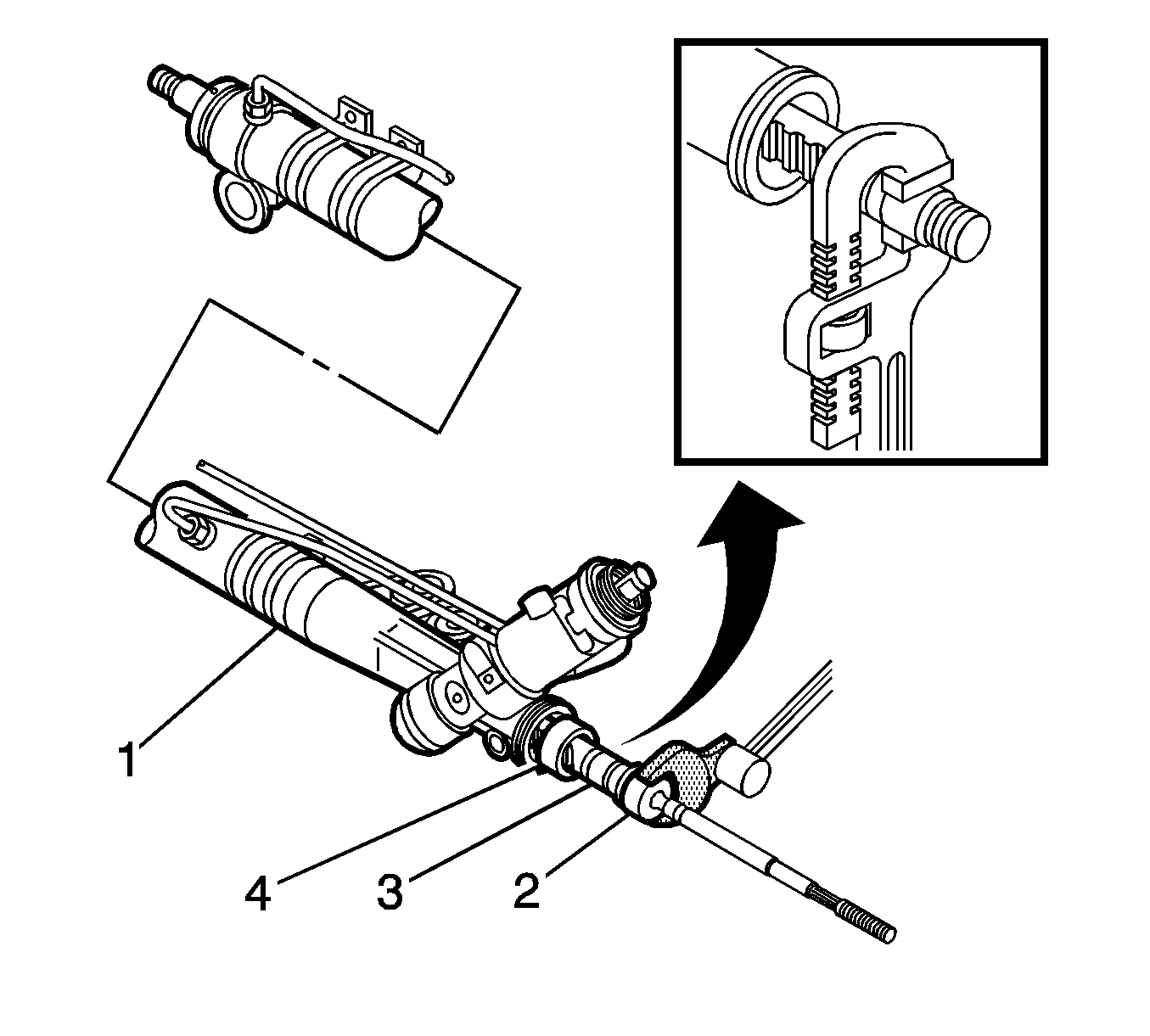 1
4
3
2