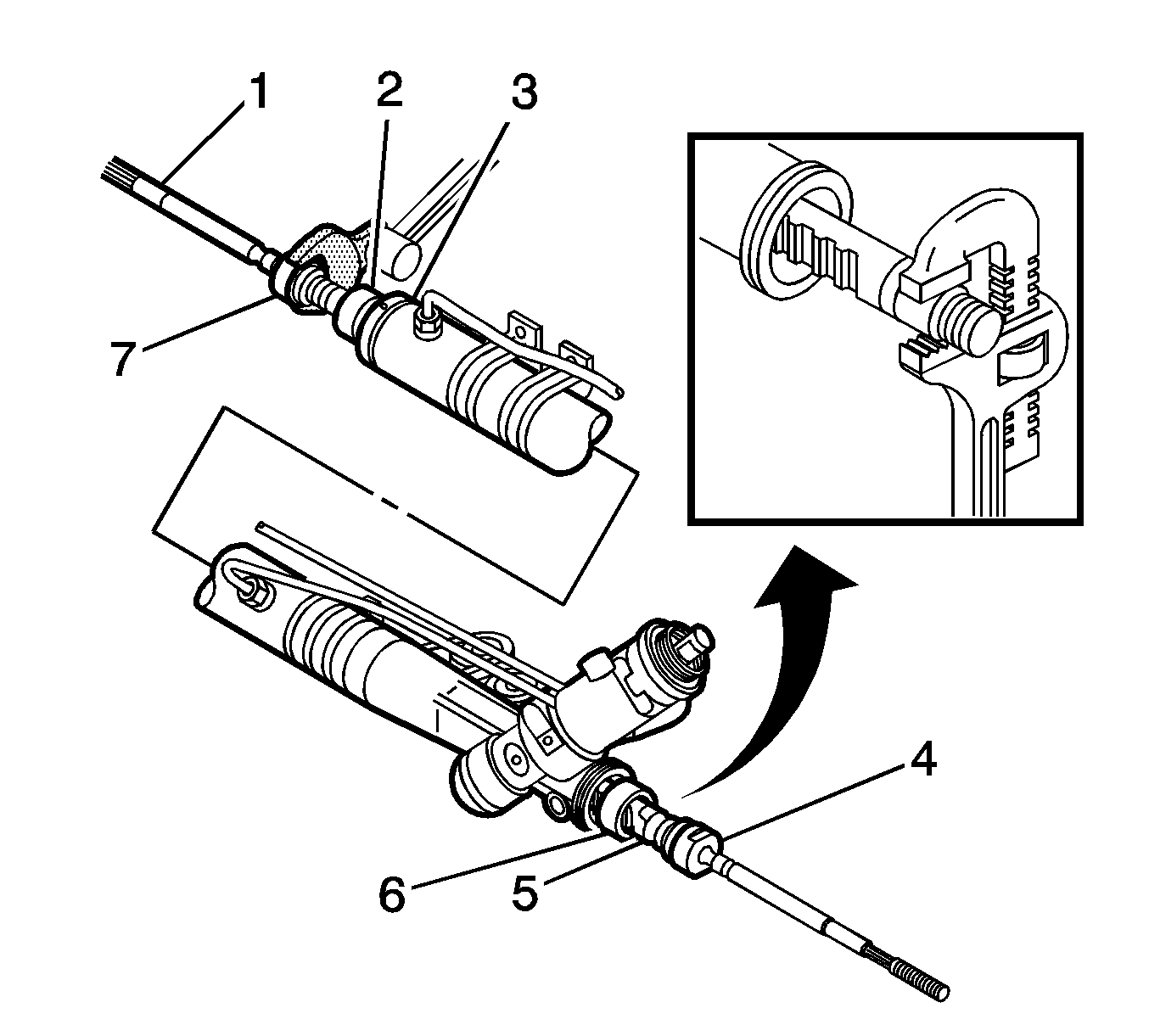 1
2
3
7
4
6
5