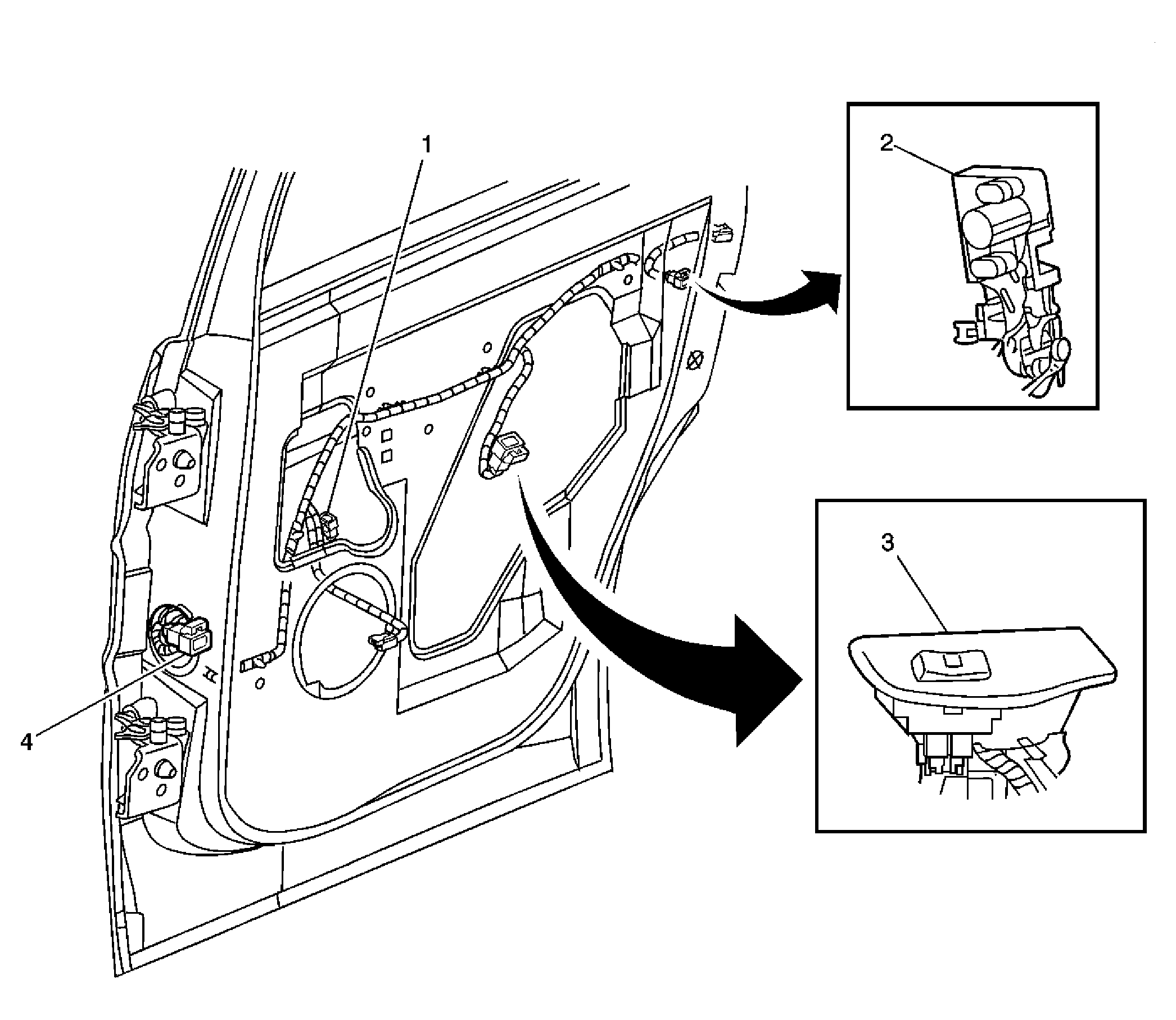 1
2
3
4