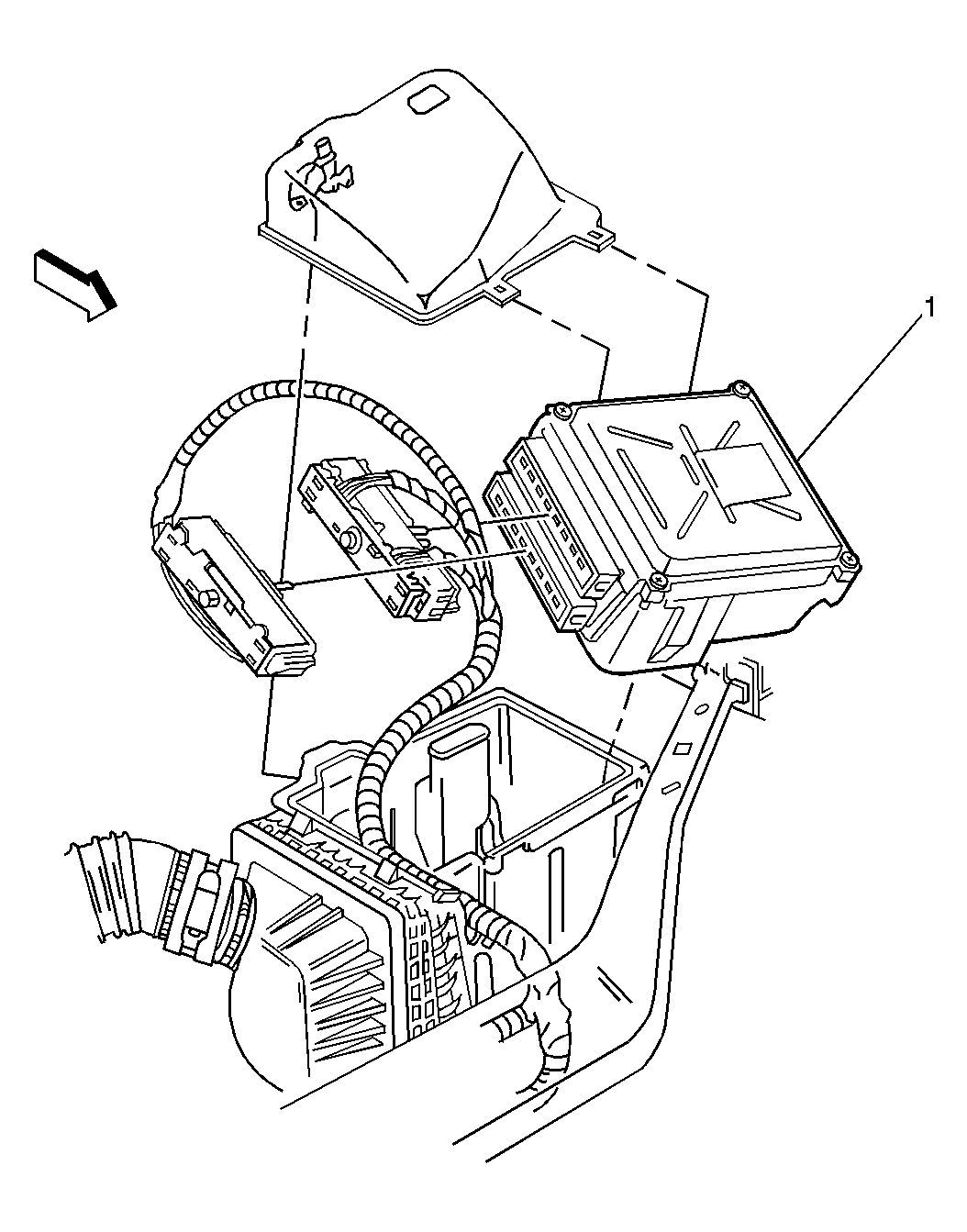 1