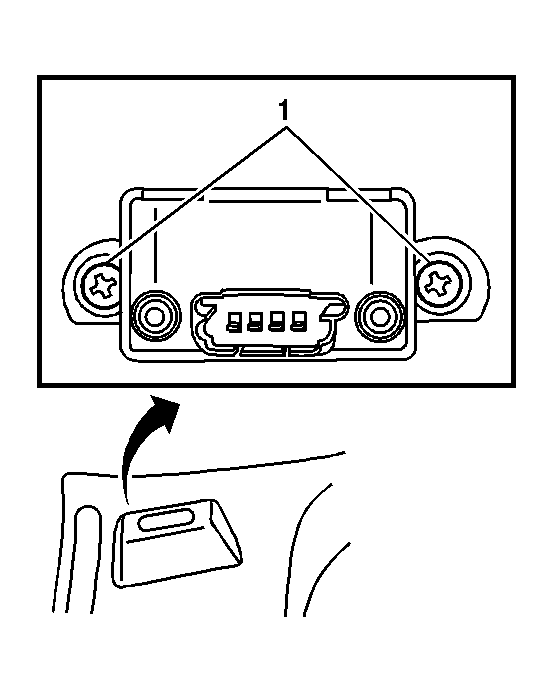 1