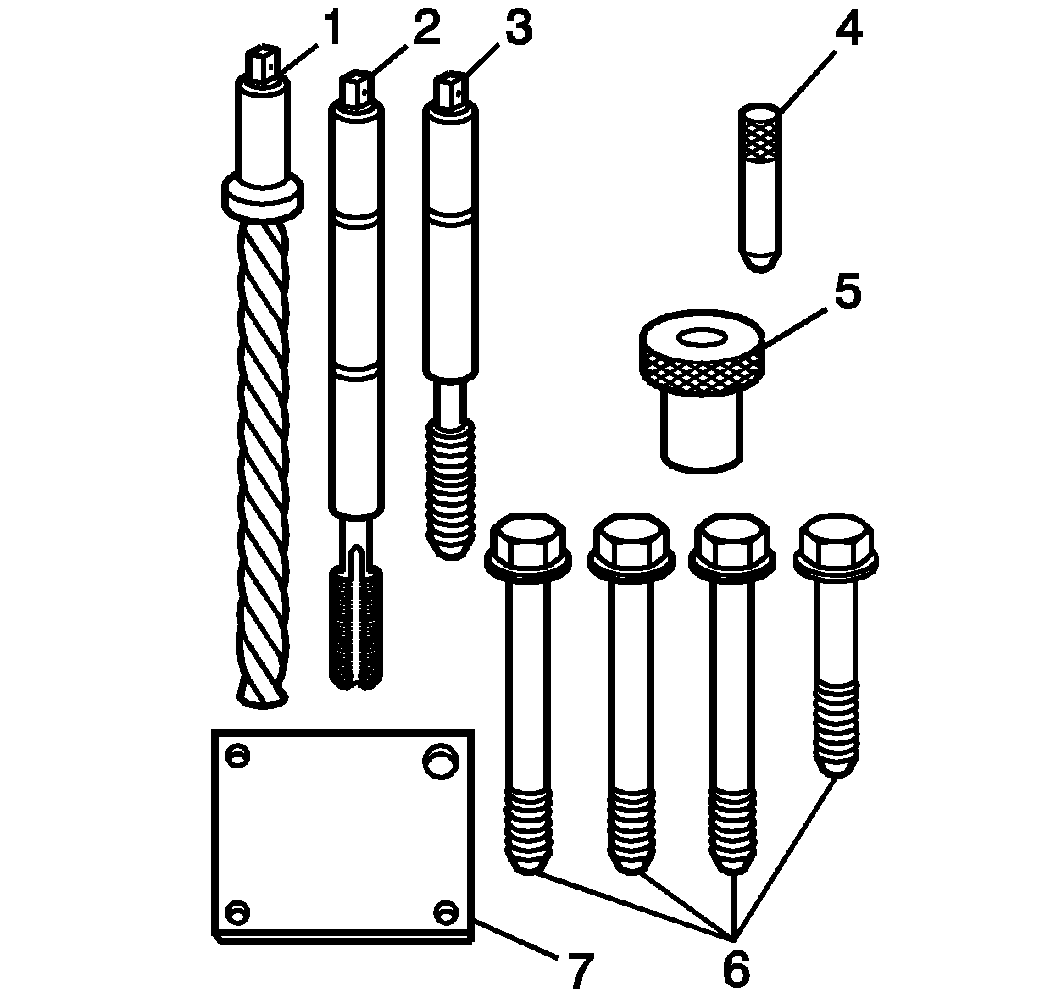 1
2
3
4
5
6
7