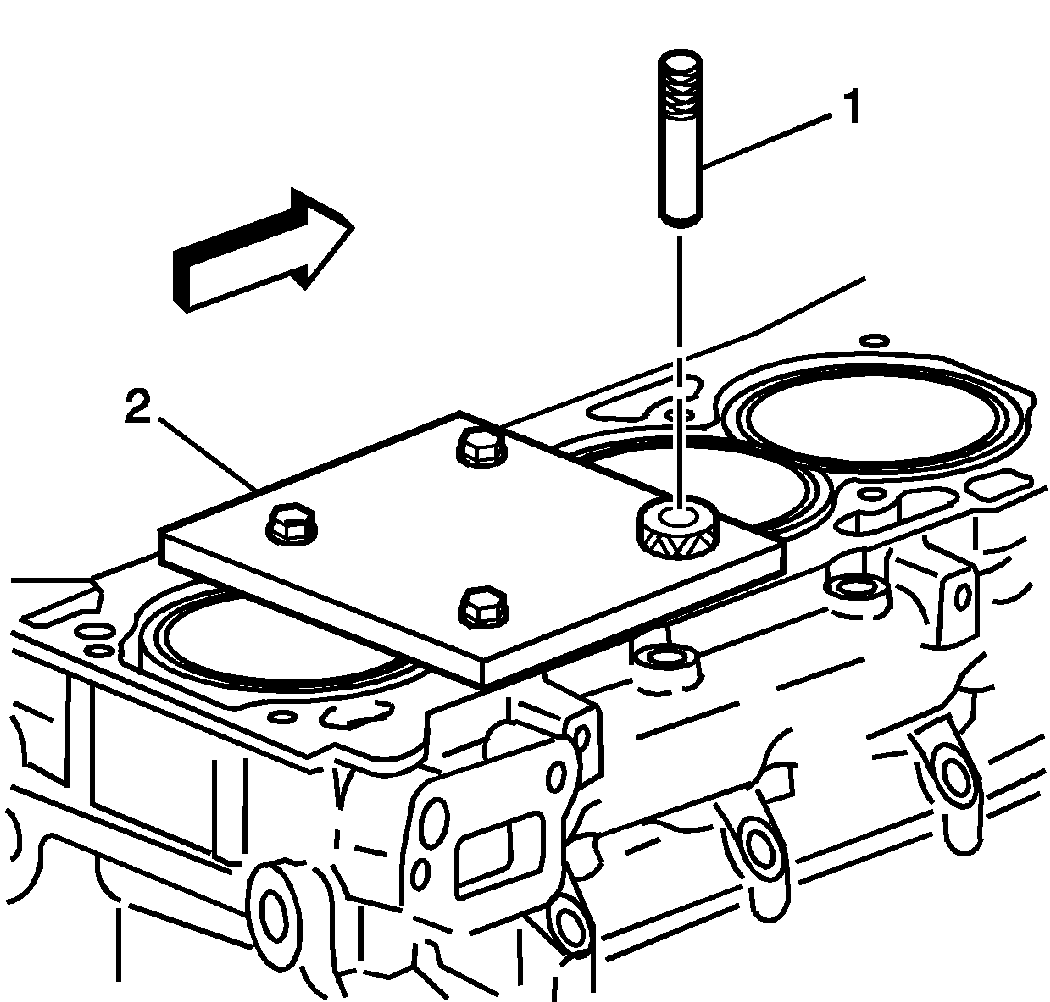 1
2