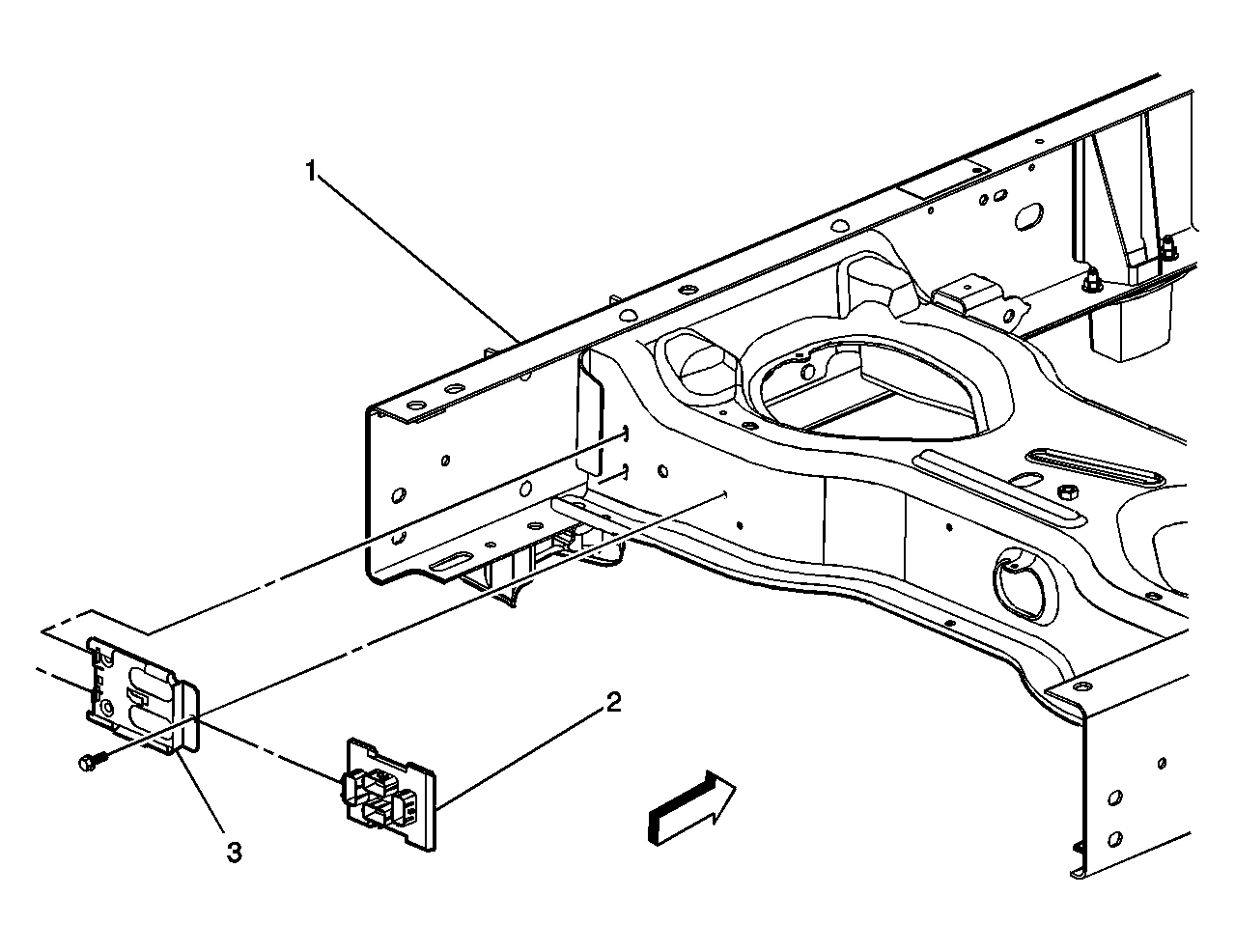 1
2
3