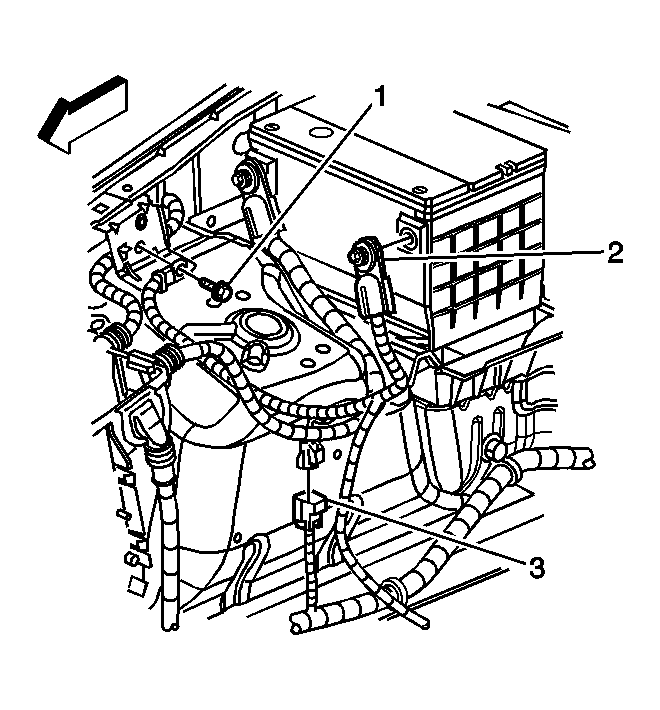 1
2
3