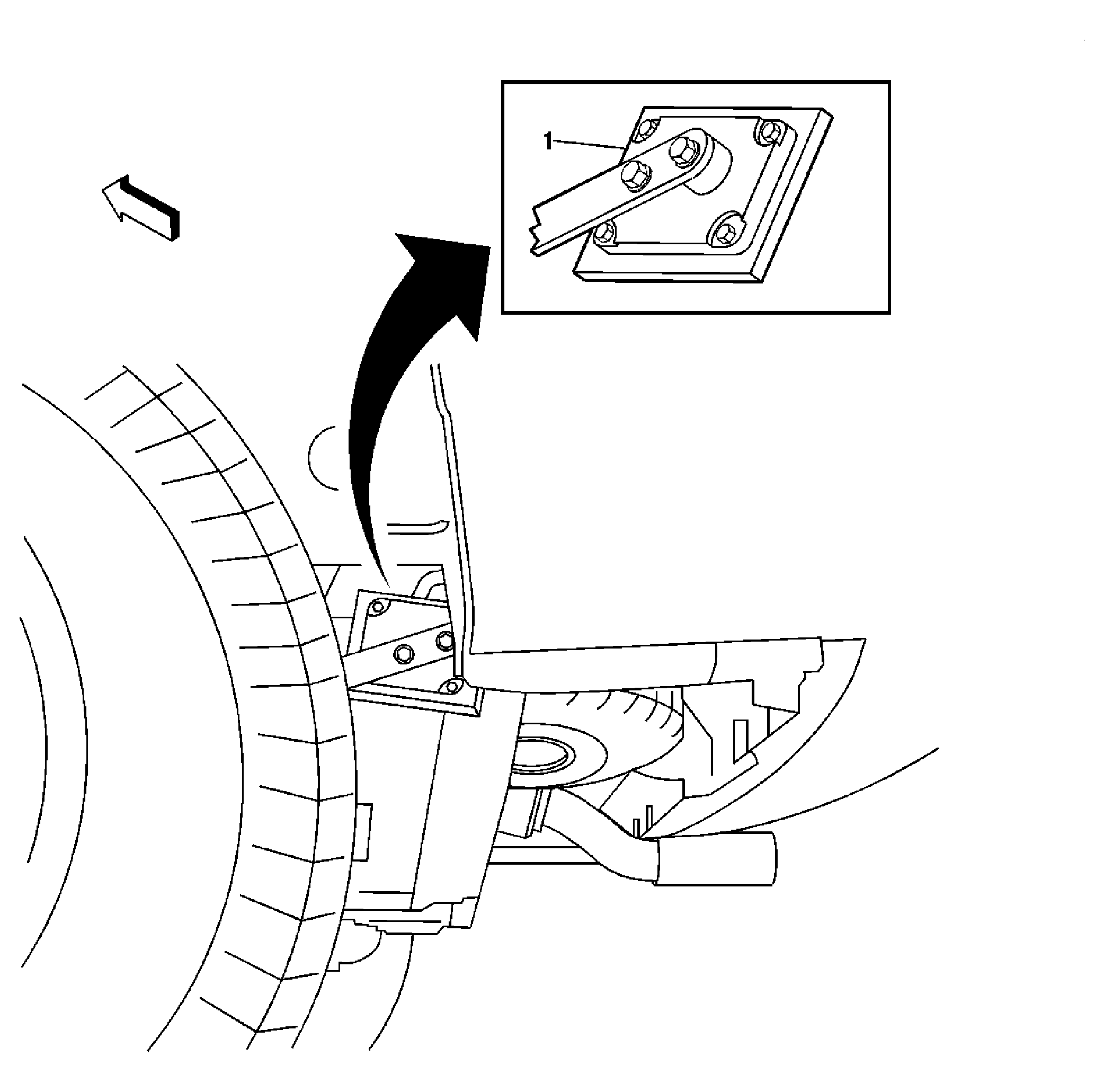 1