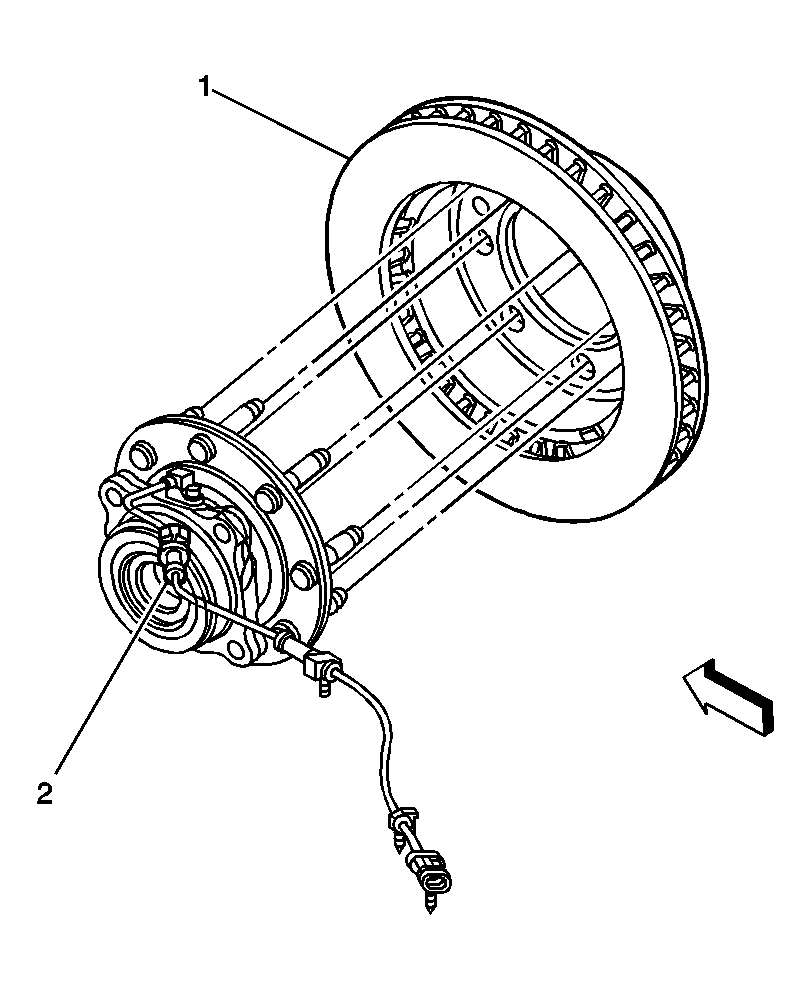 1

2