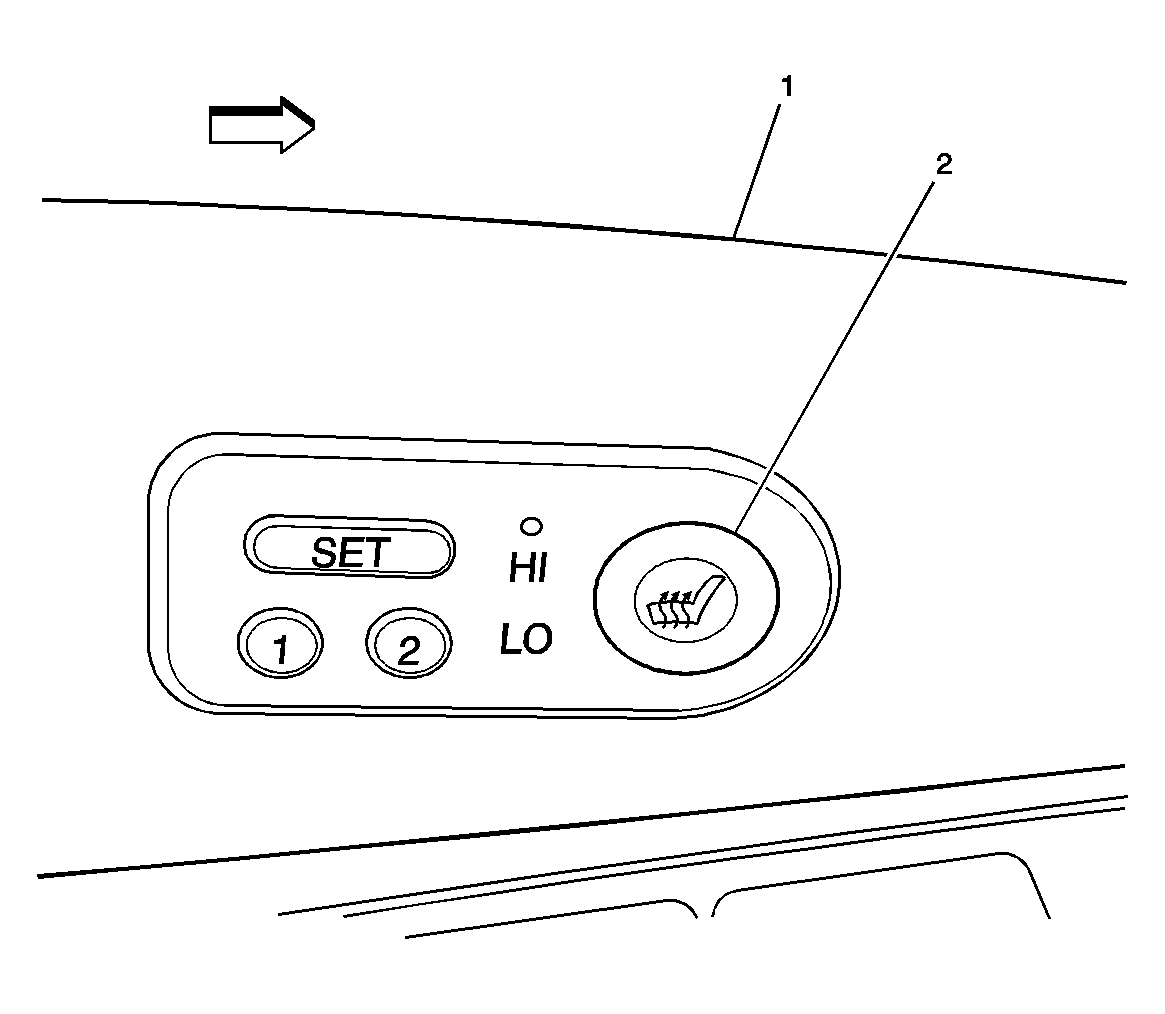 1
2
SET
HI
LO
1
2