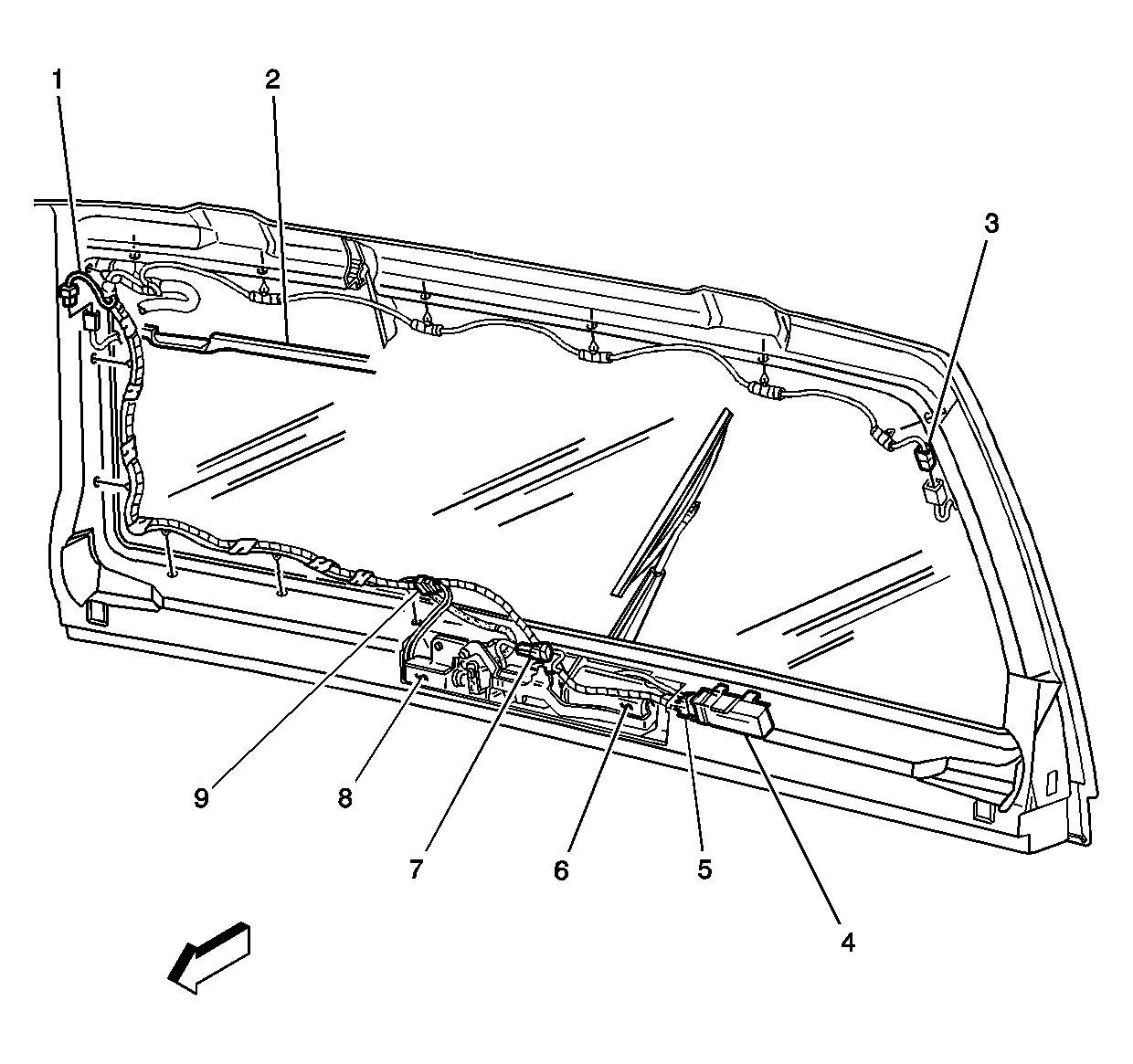 1
2
3
9
8
7
6
5
4