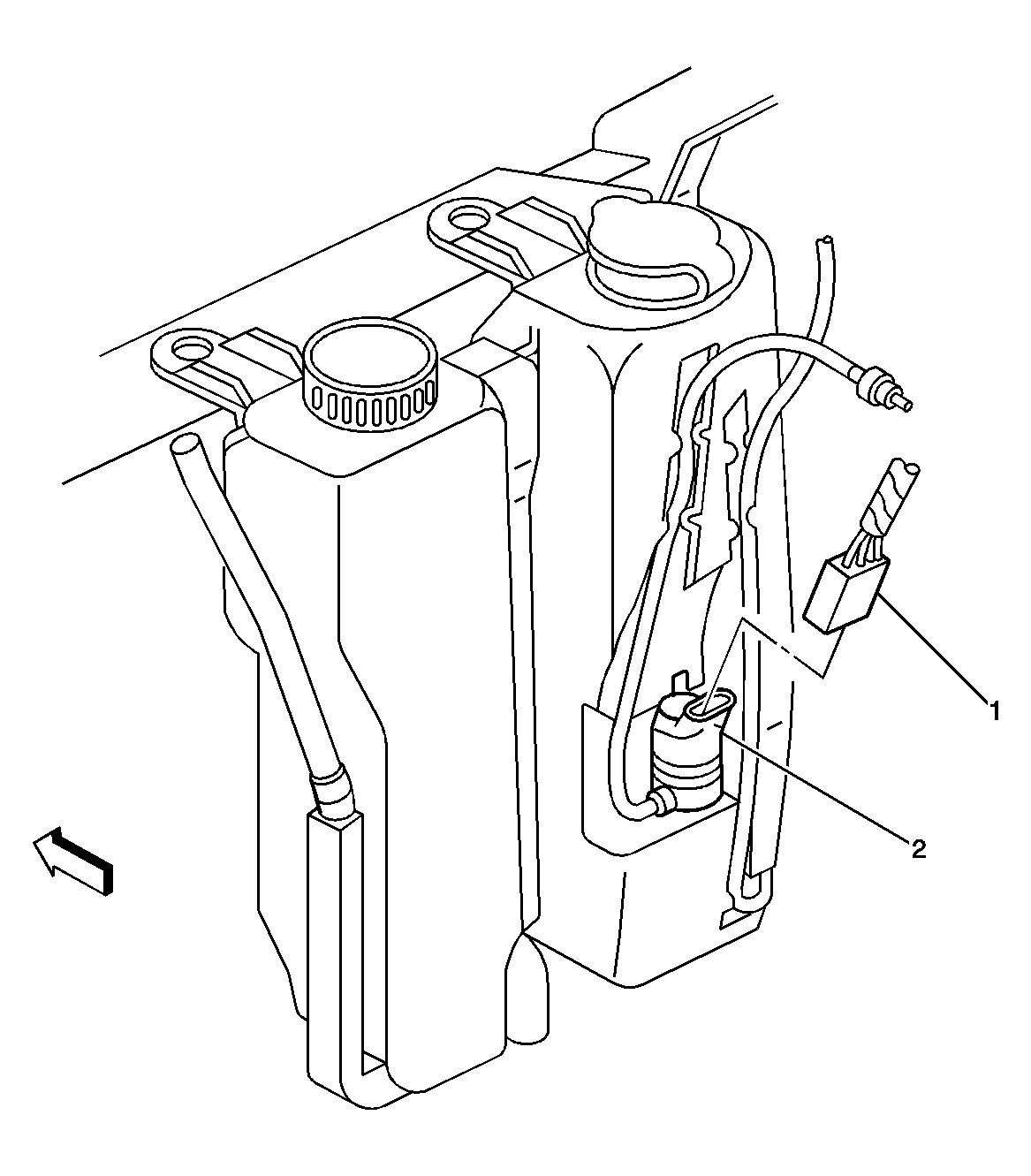 1
2