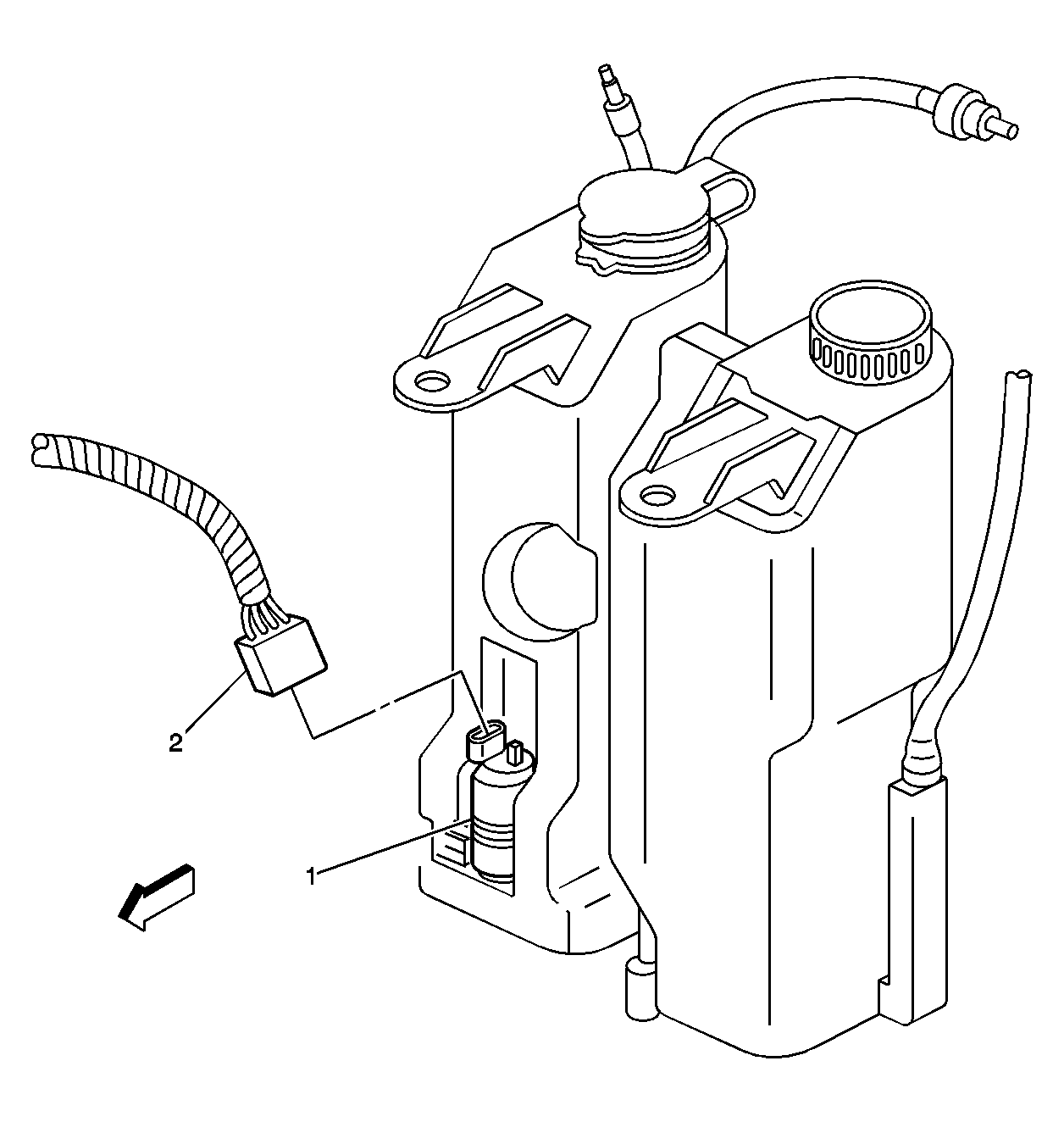 2

1