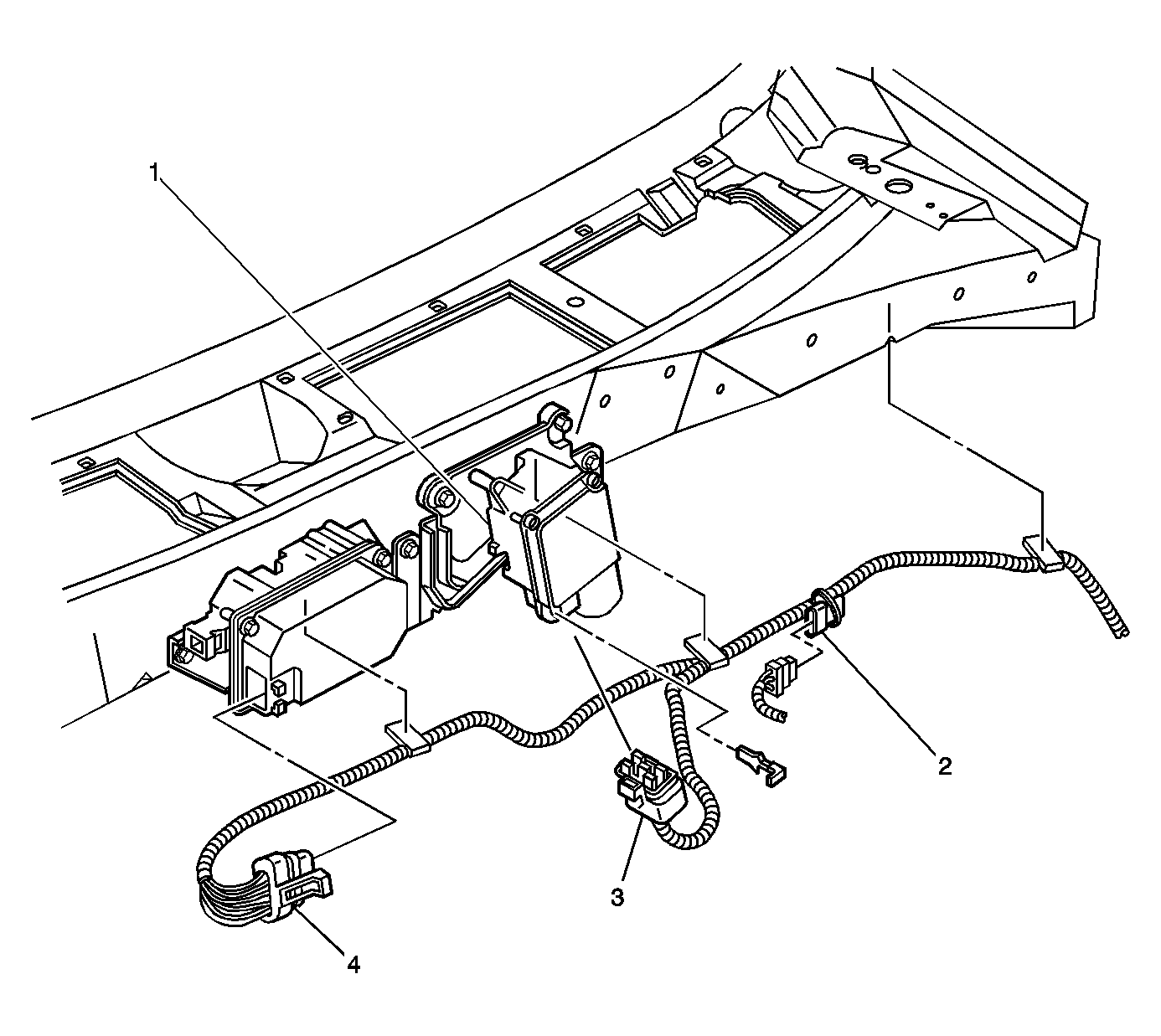 1
2
3
4