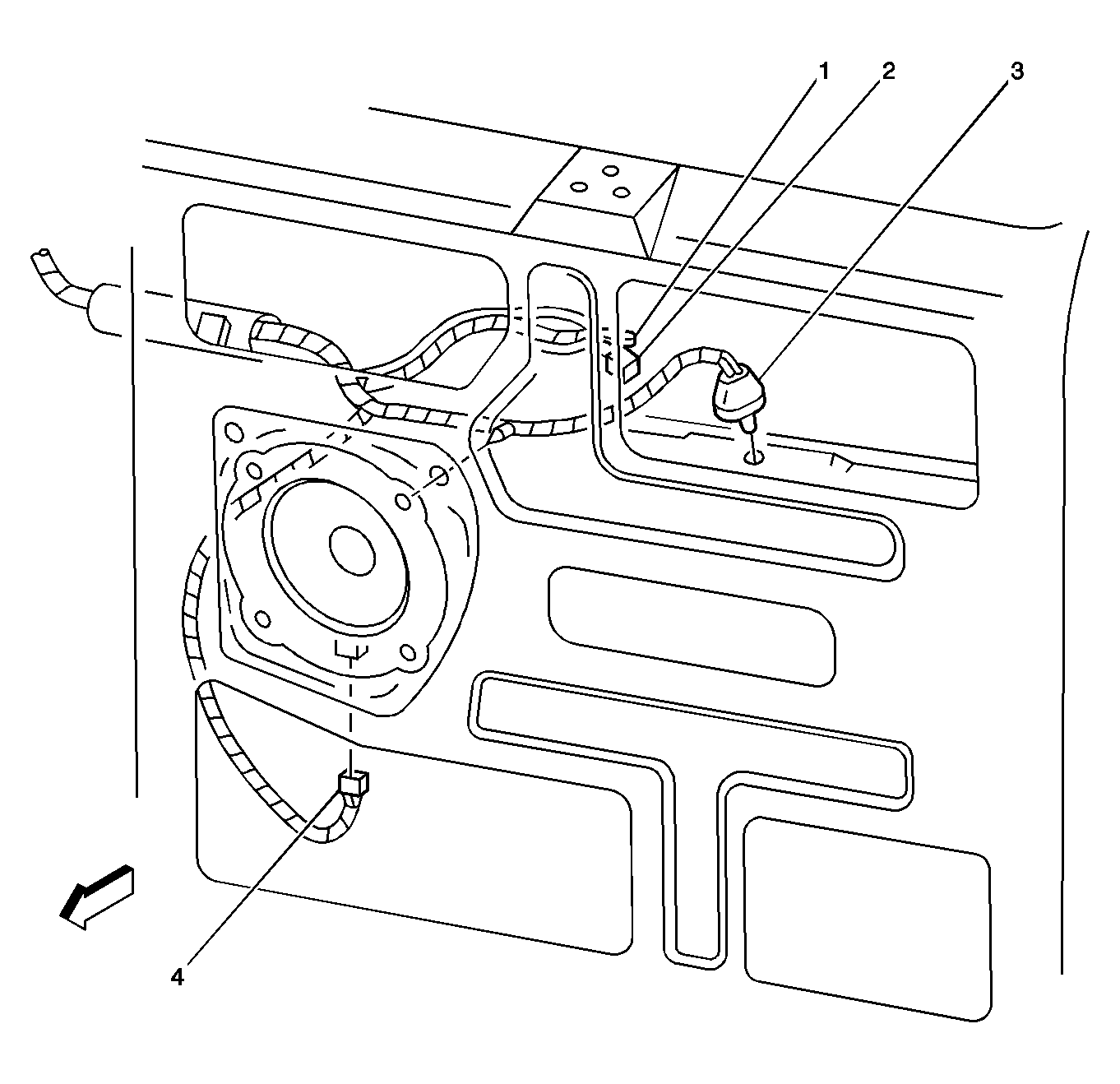 1
2
3
4