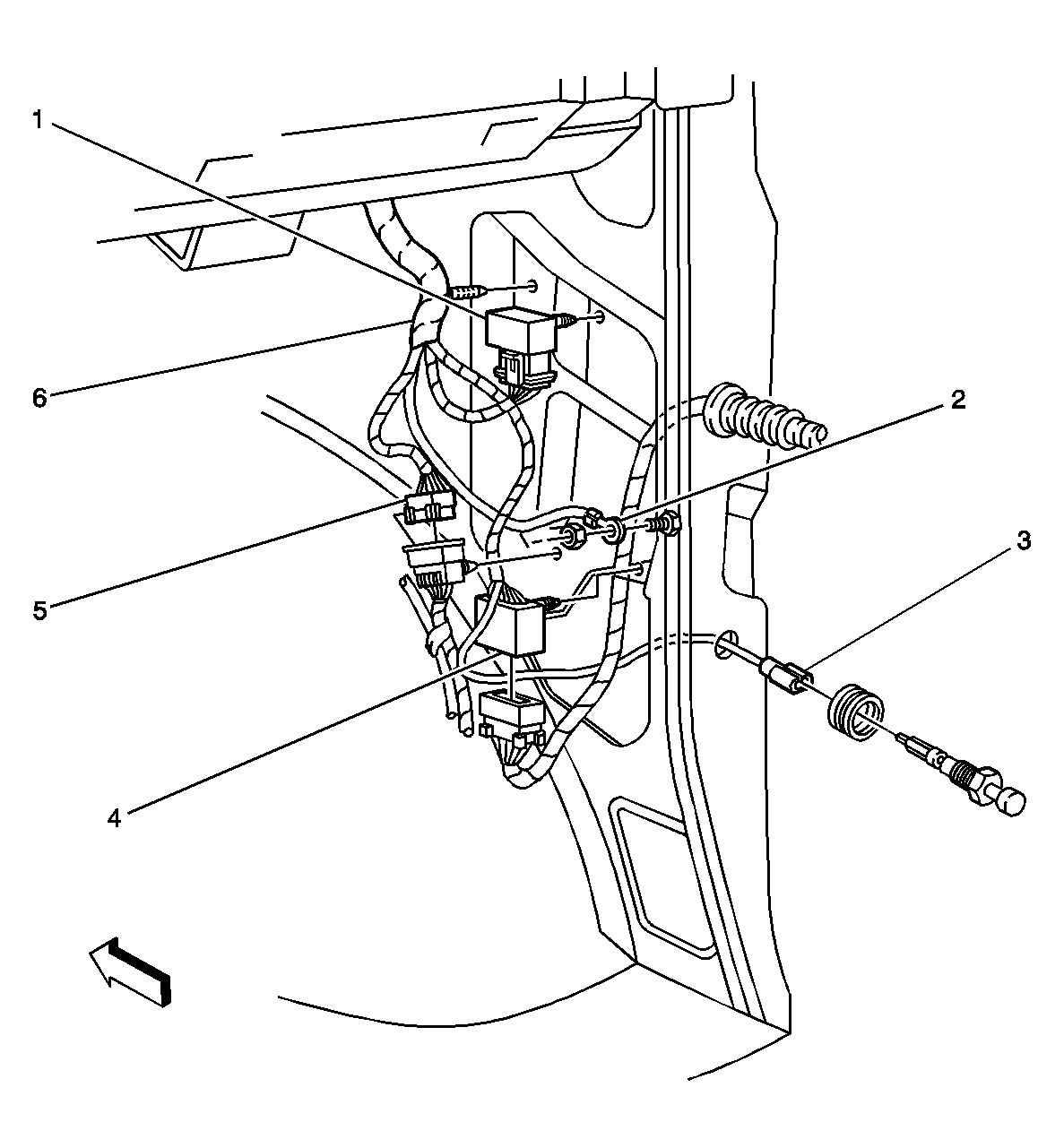 1
6
2
5
3
4