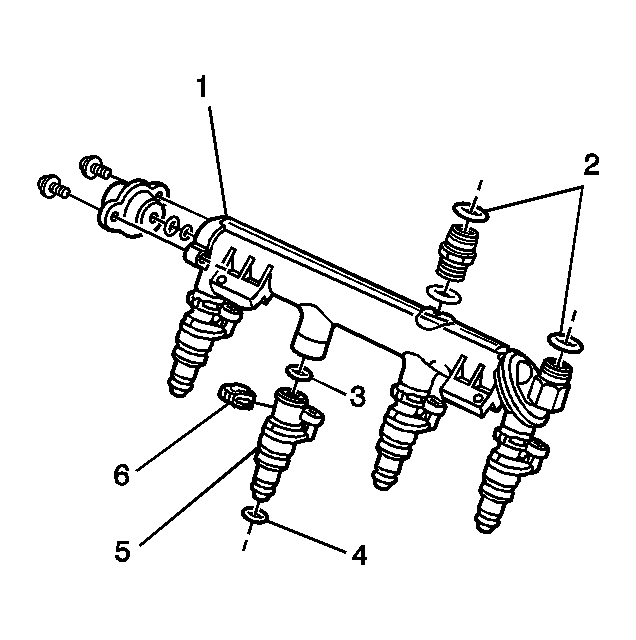 1
2
3
6
5
4