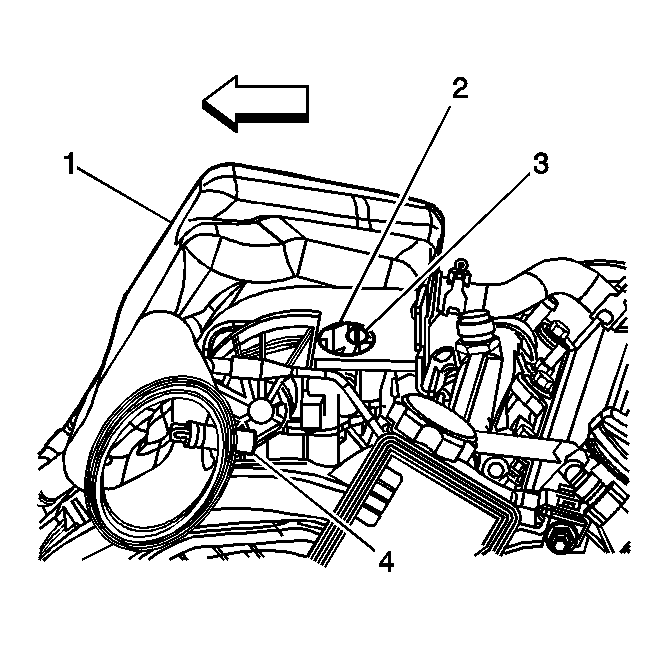 2
1
3
4