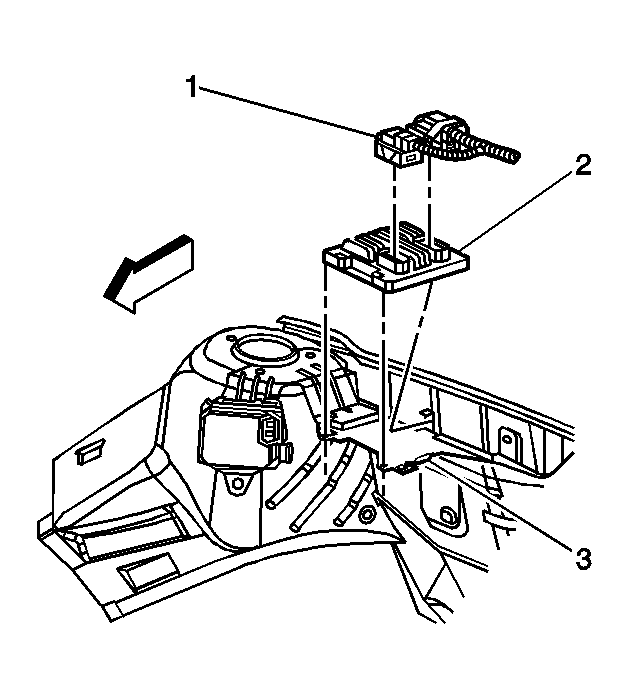 1
2
3