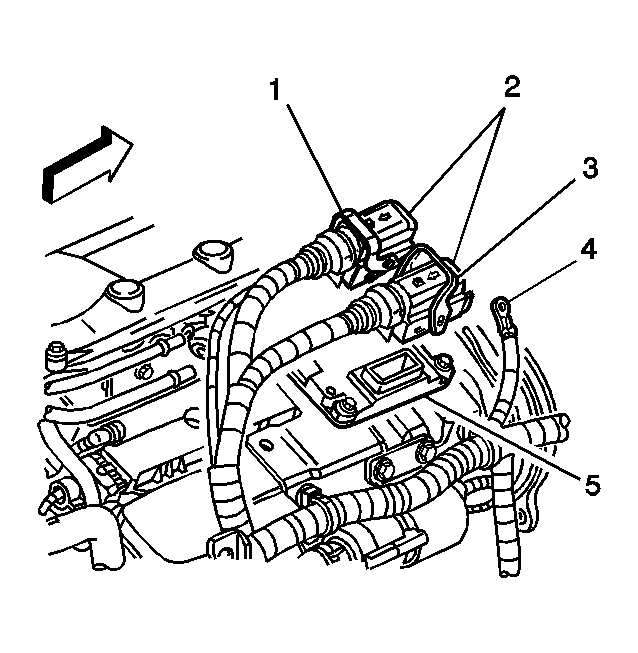 1
2
3
4
5