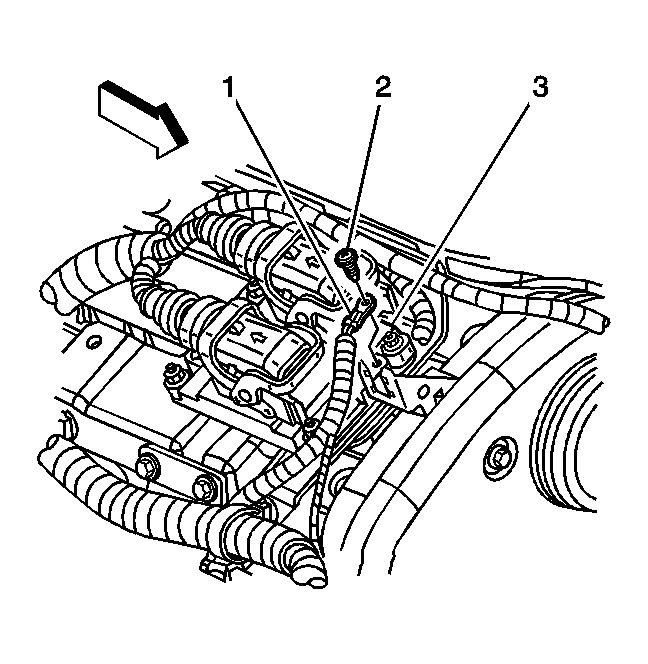 1
2
3