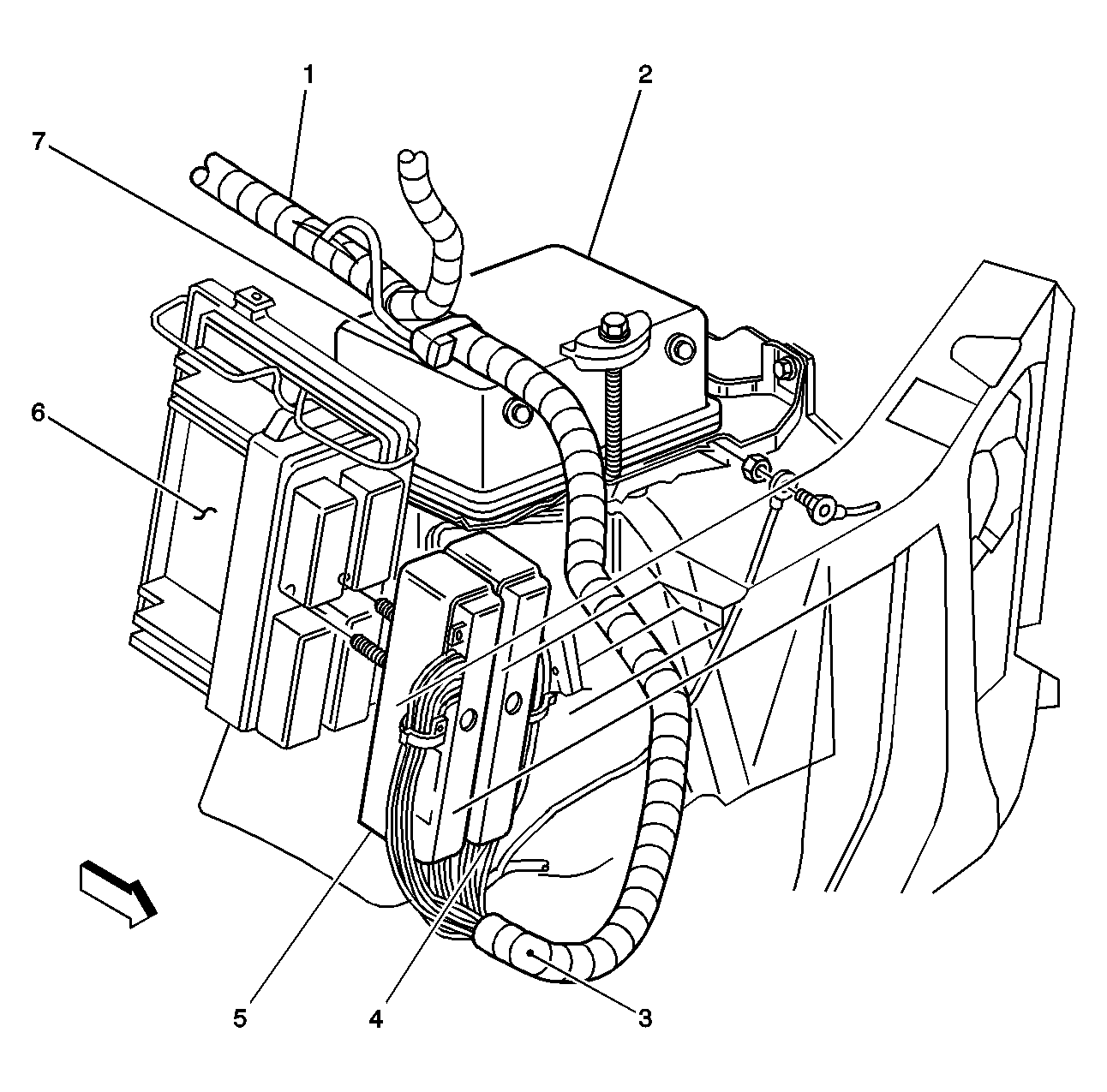 1
2
7
6
5
4
3