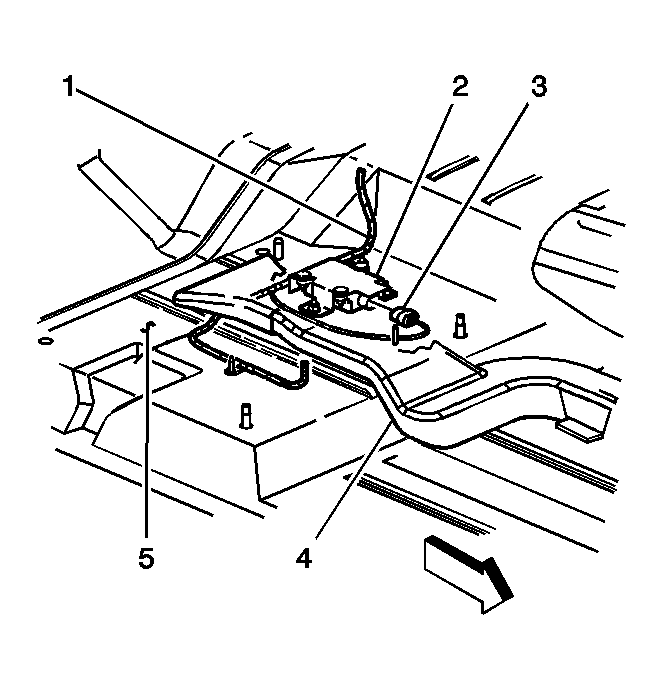 1
2
3
5
4