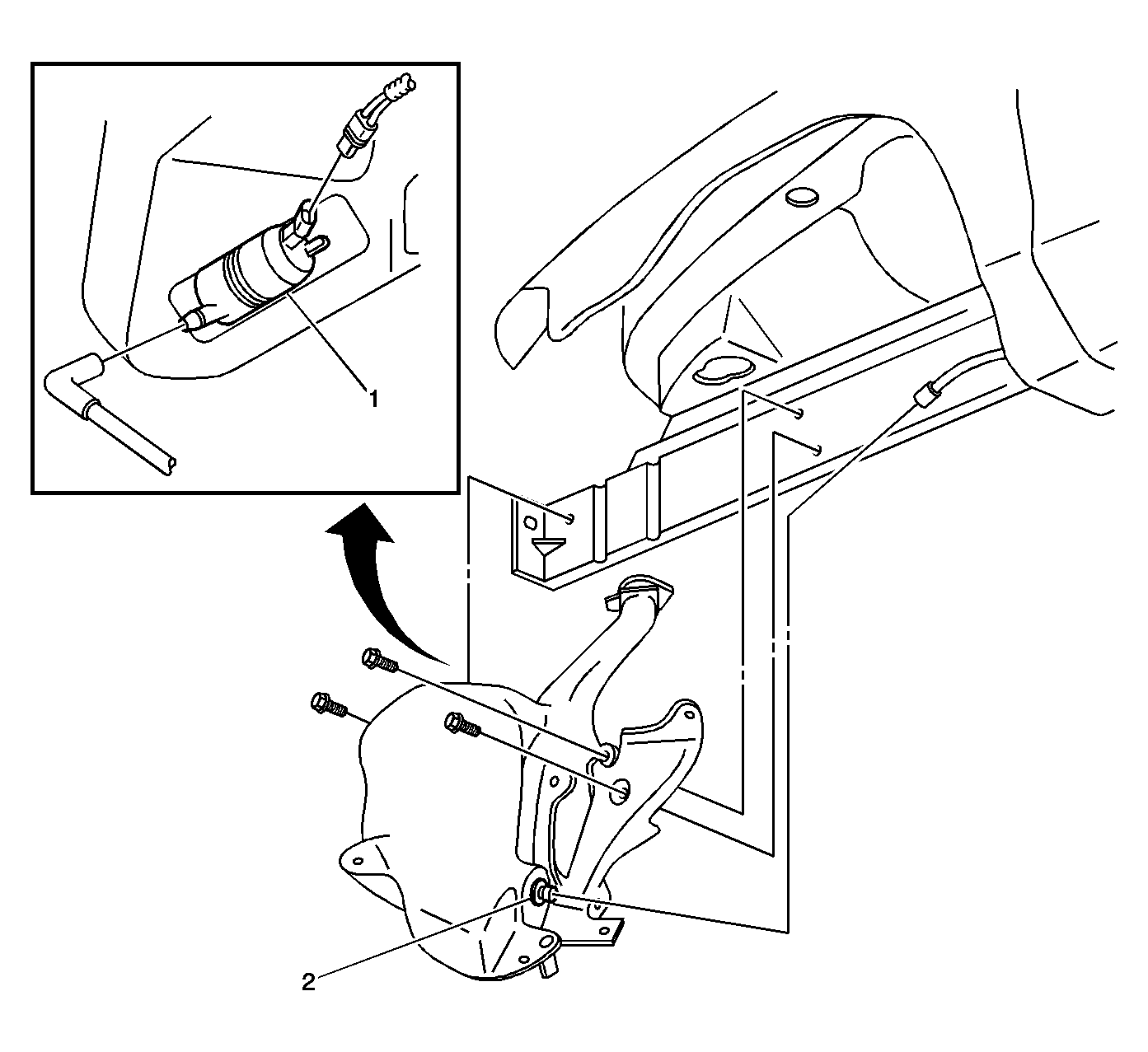 1

2