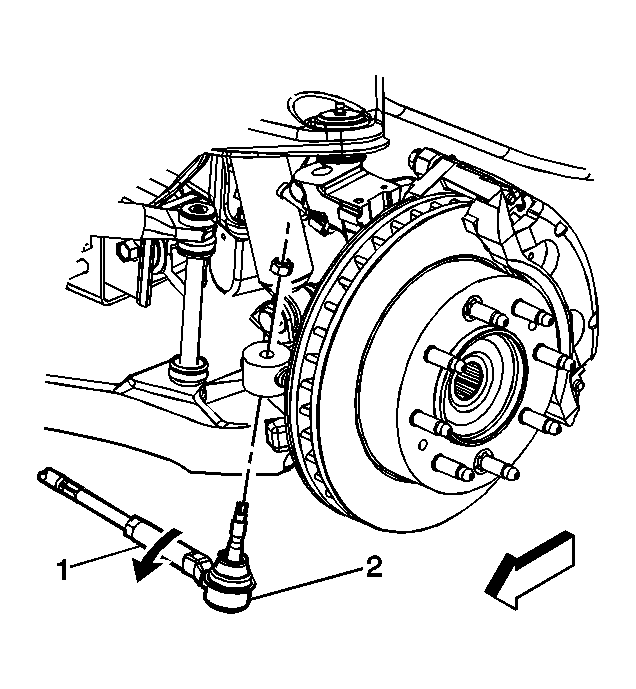 1
2