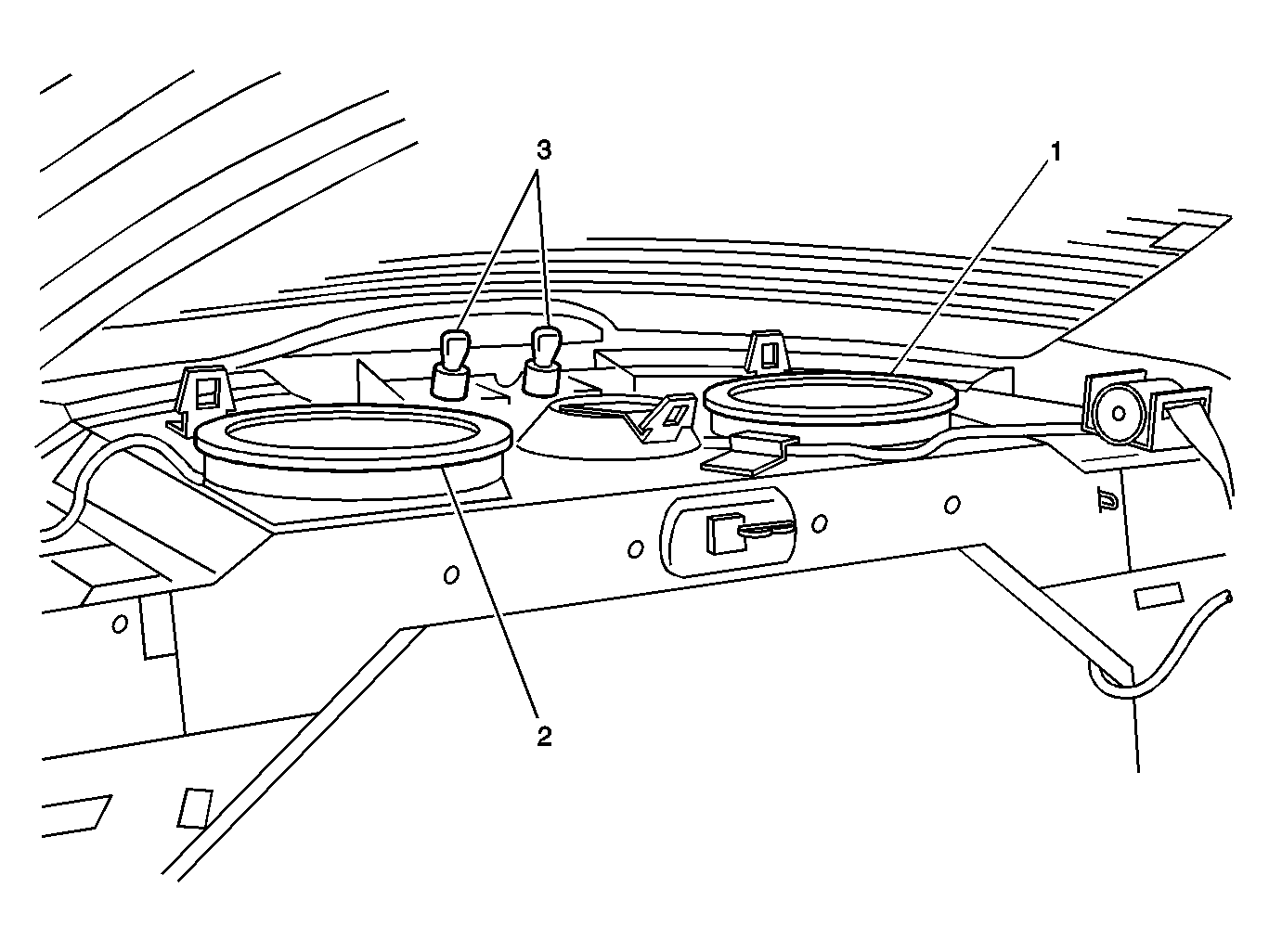 3
1
2