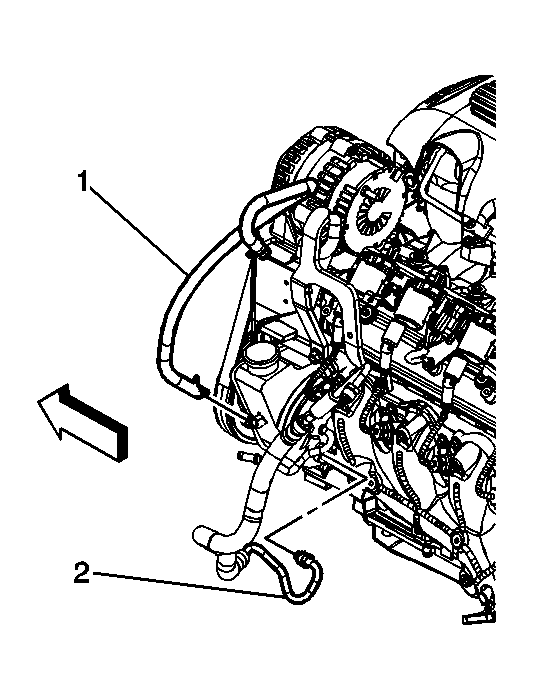 1

2