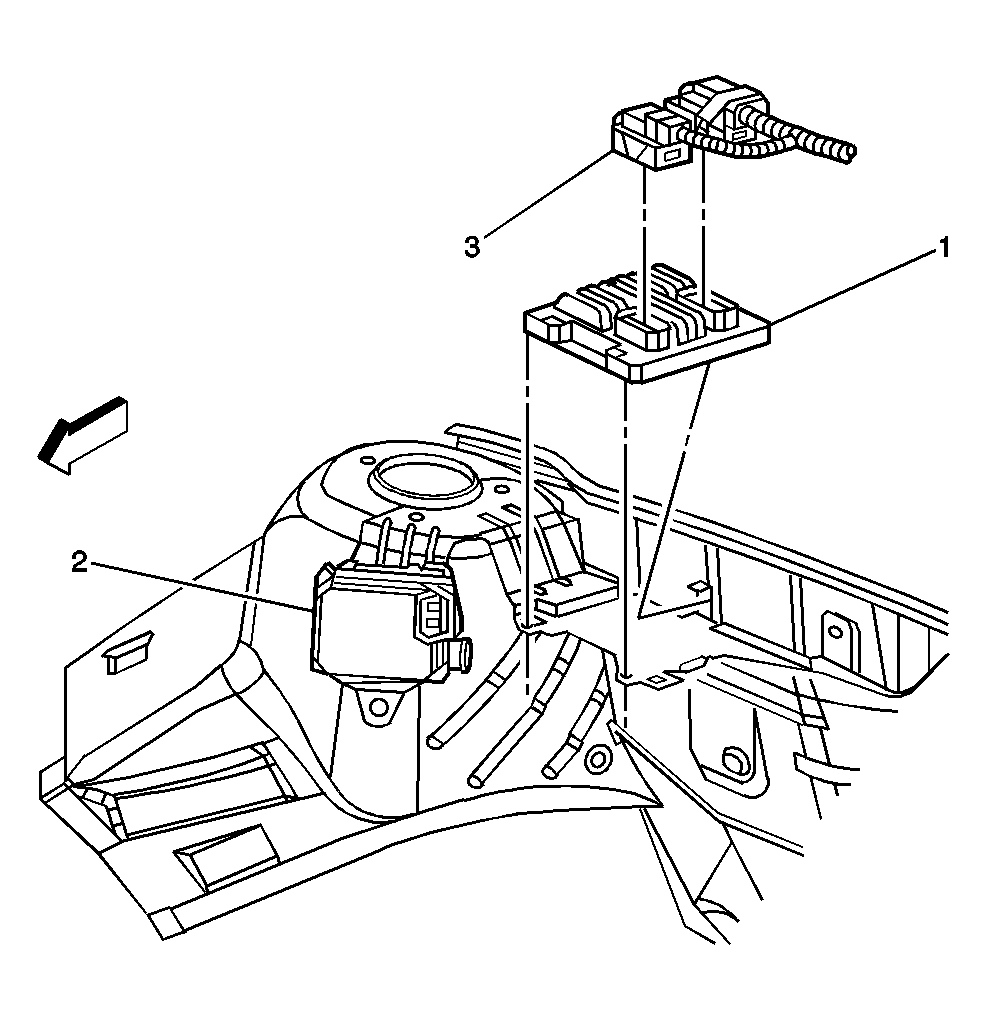 3
1
2