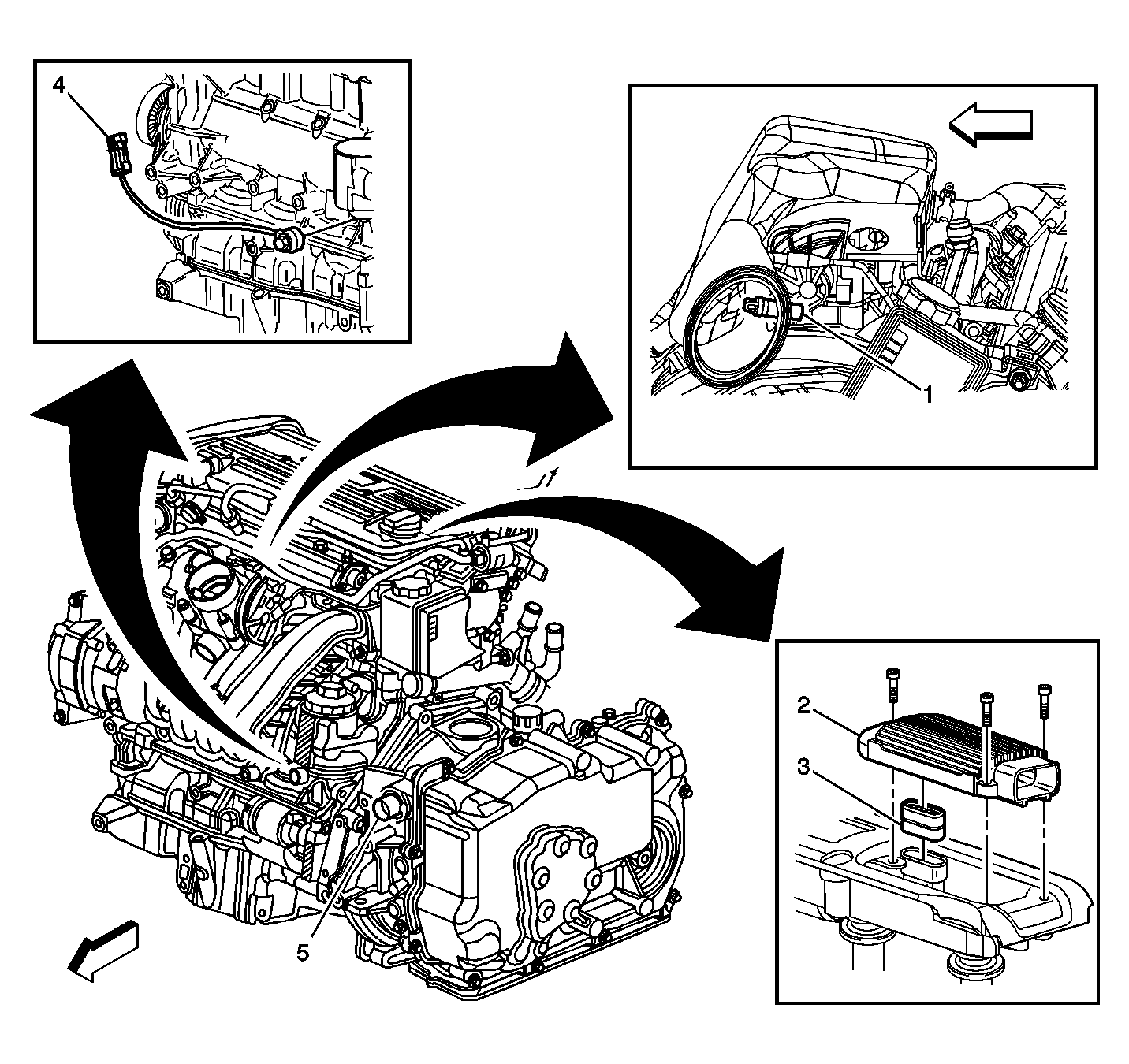 4

1

2

3

5