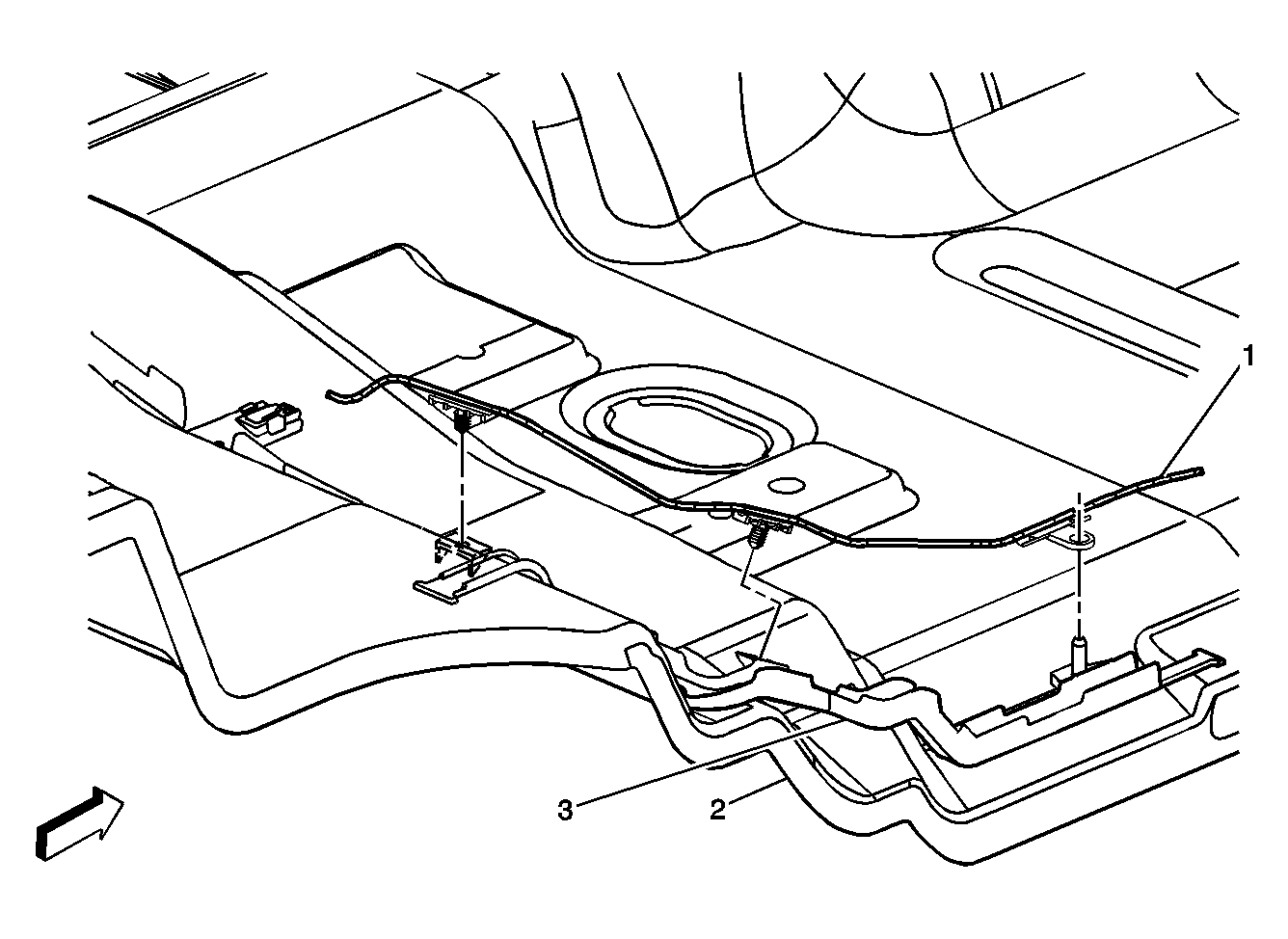 1
3
2