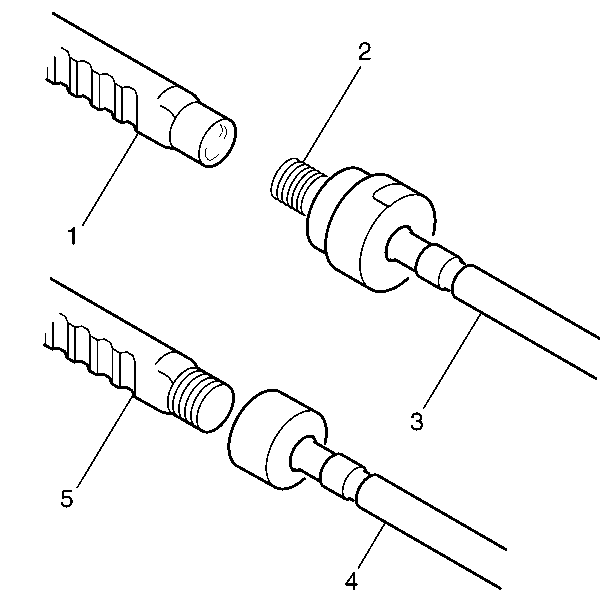 2
1
3
5
4