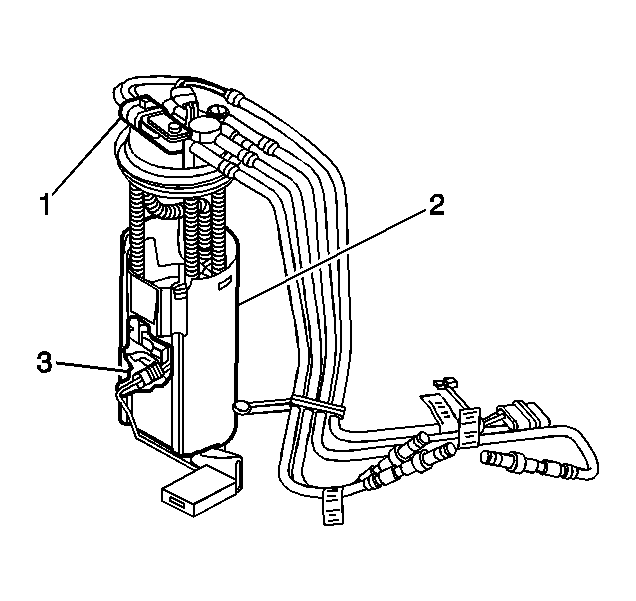 1
2
3