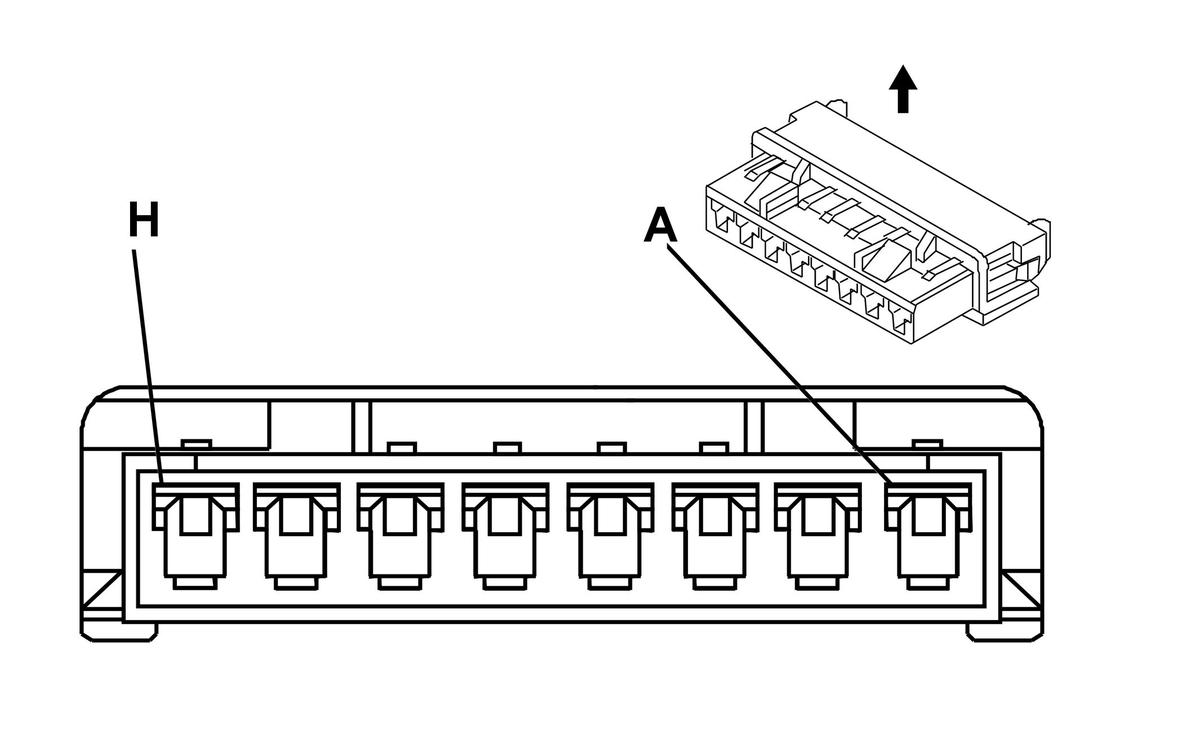 H
A