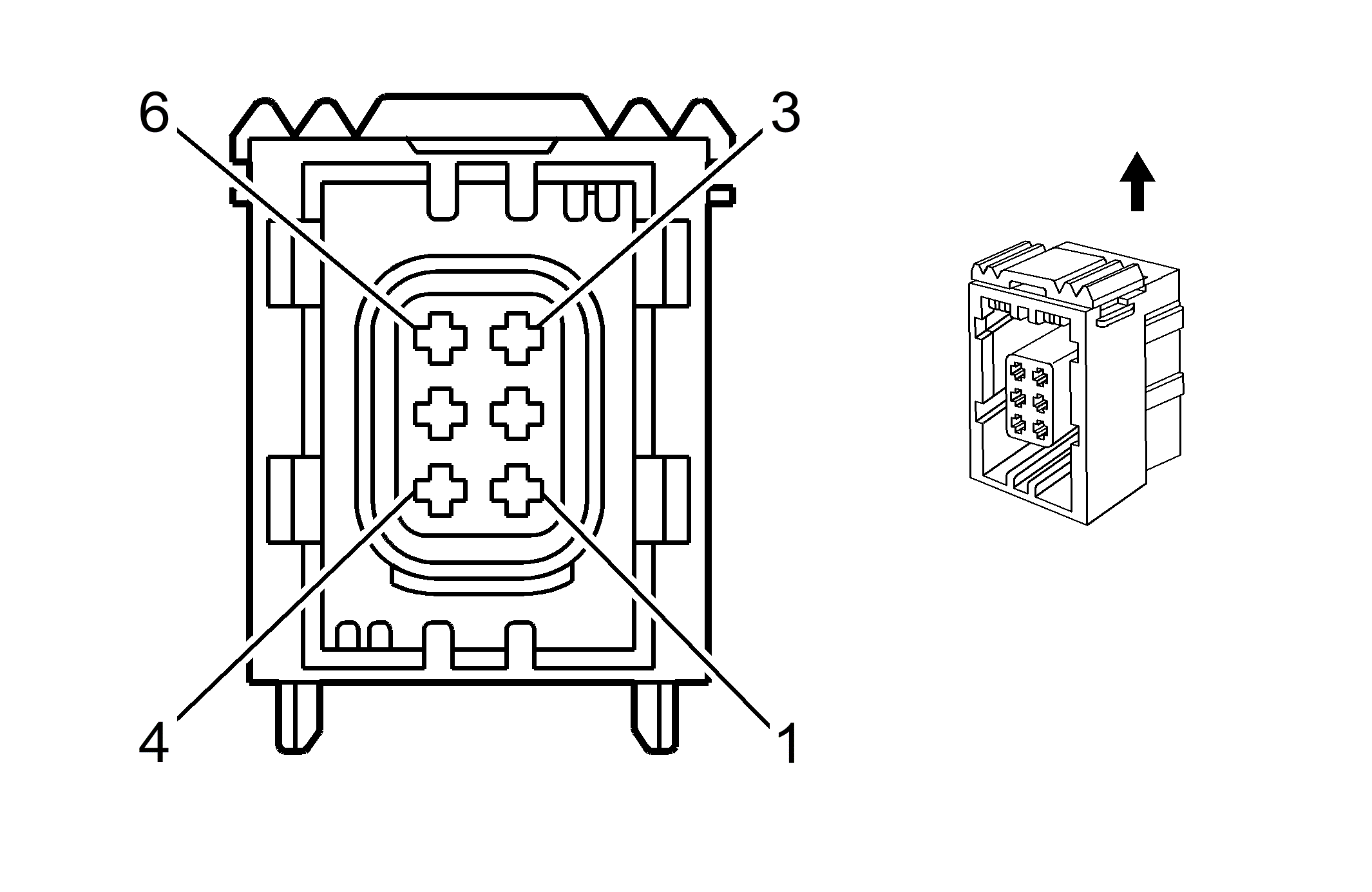 6
3
4
1