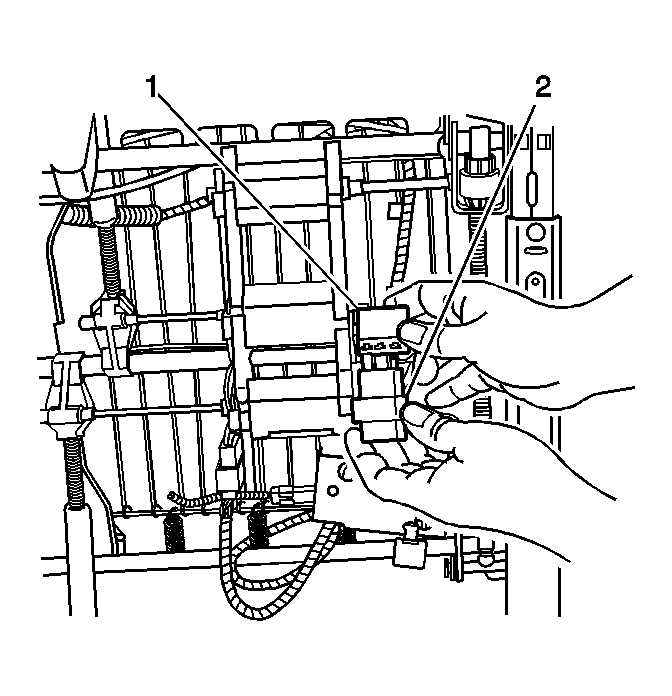 1
2