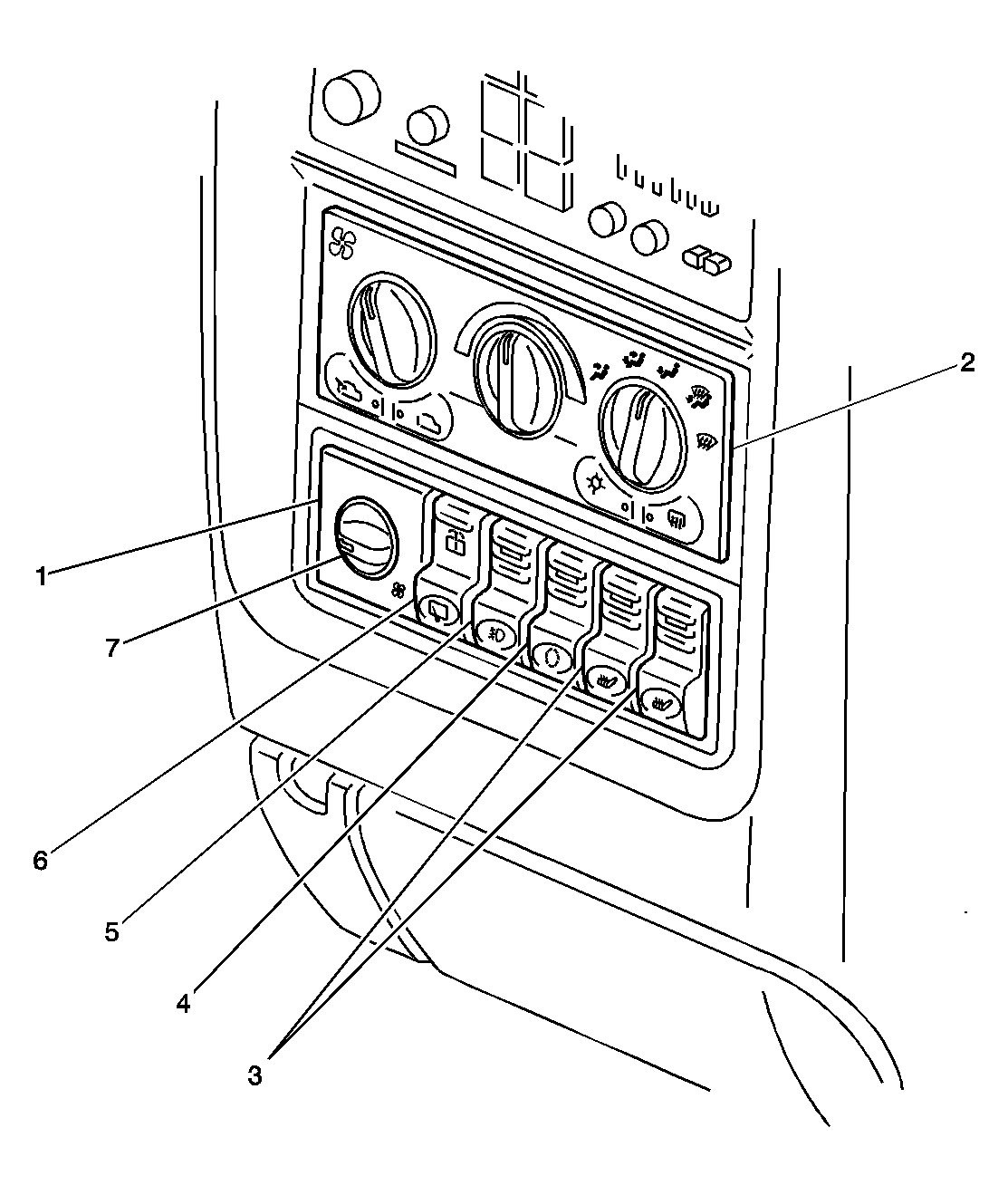 2
1
7
6
5
4
3