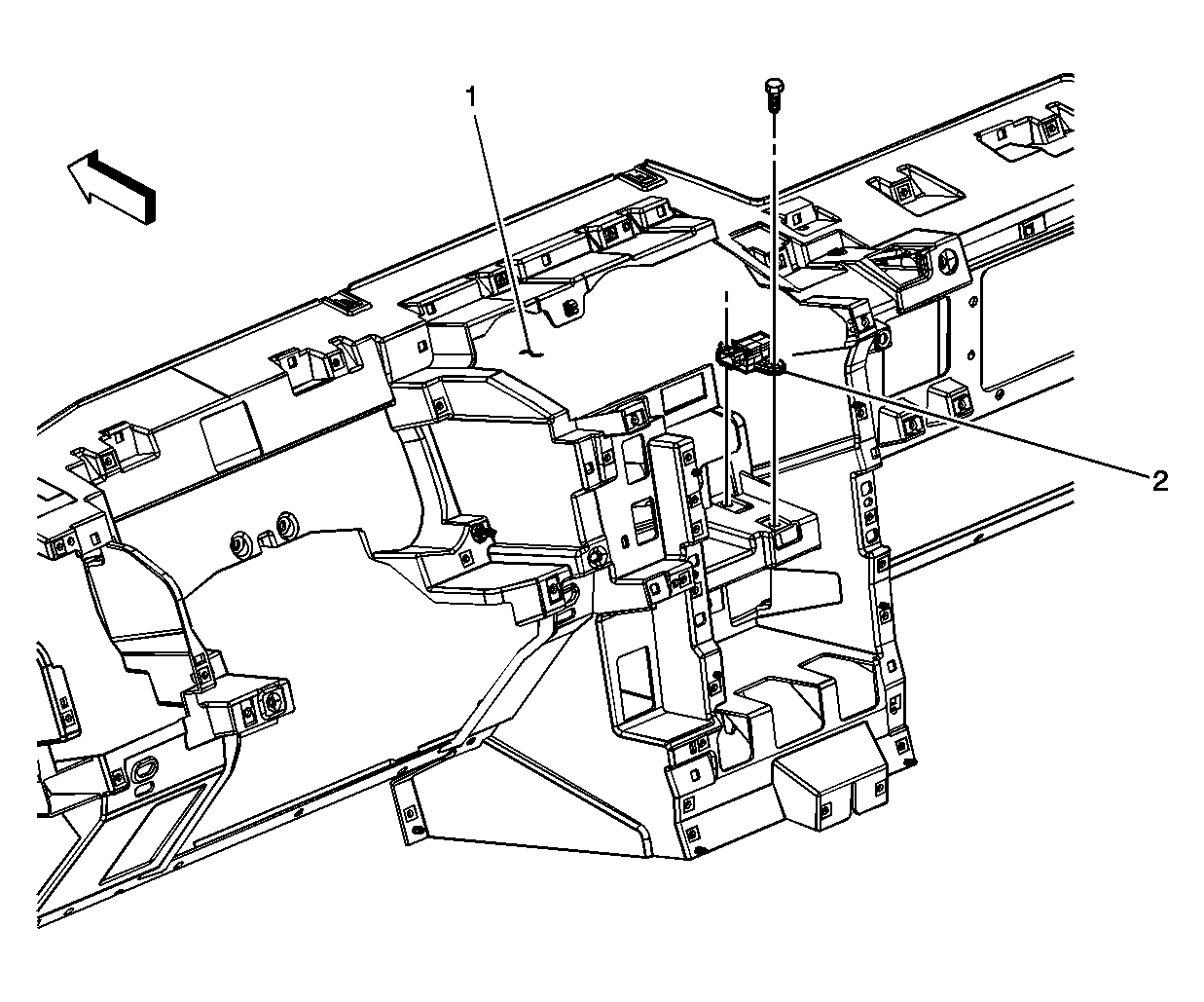 1

2