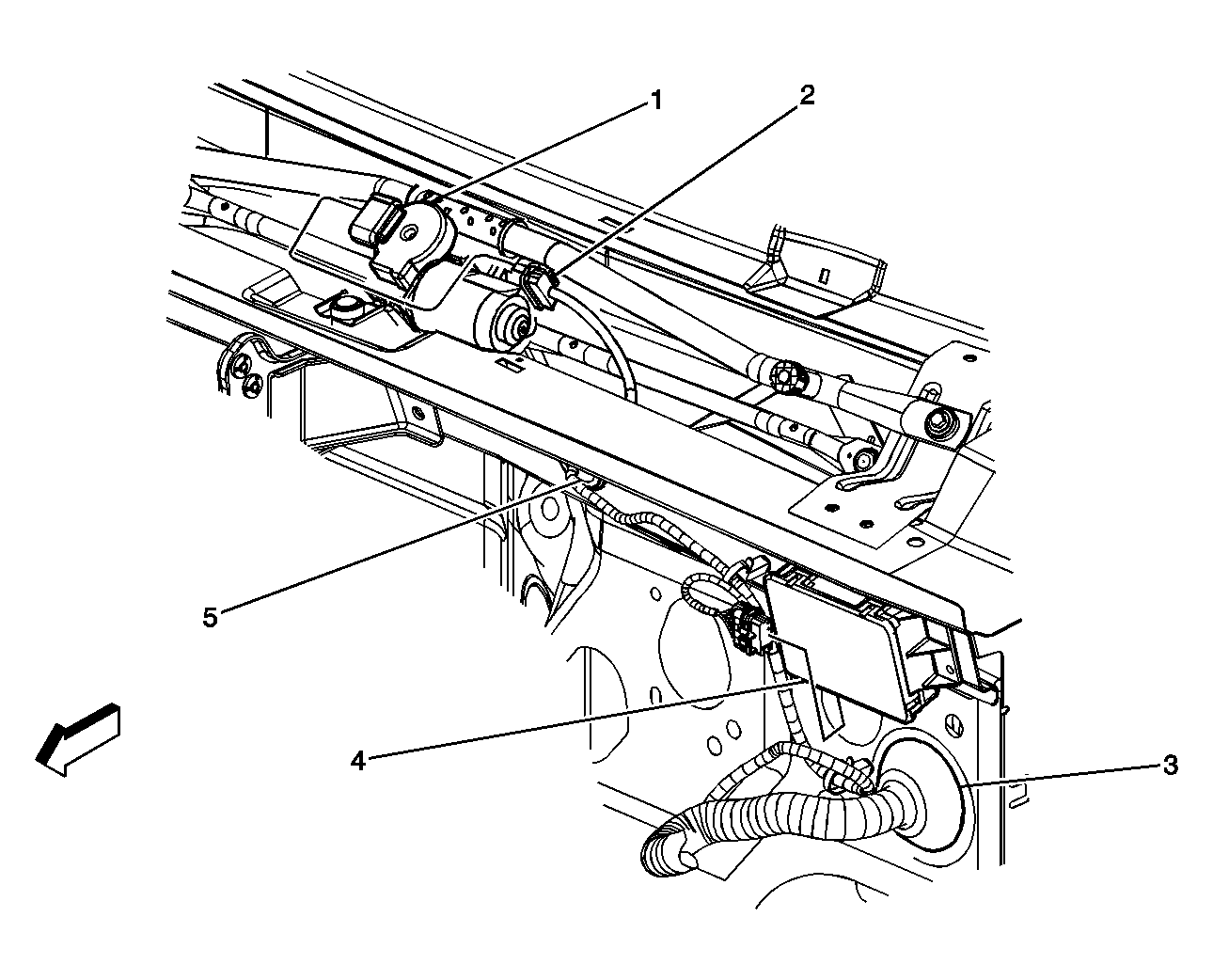 1
2
5
4
3